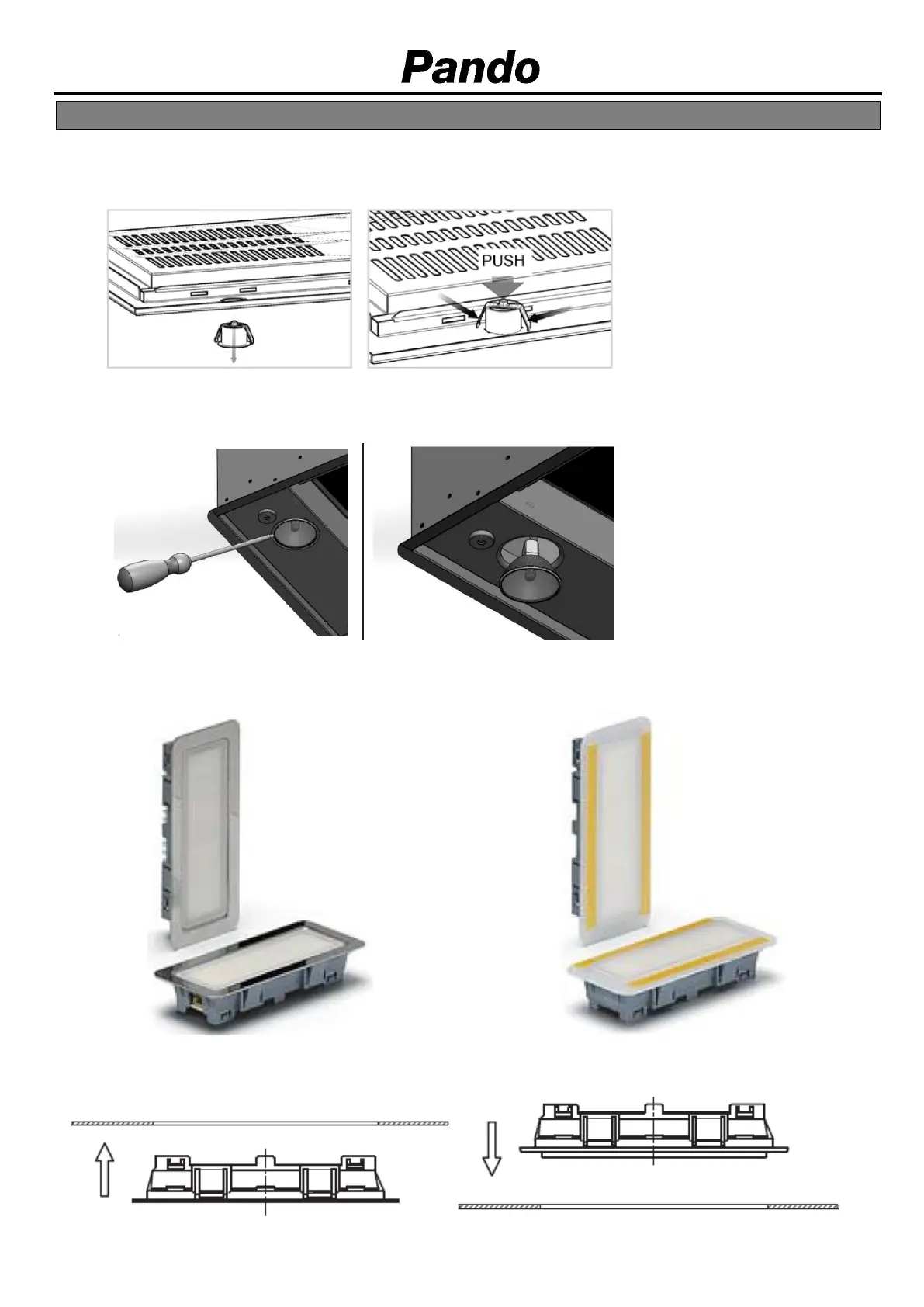 Pando

PUSH