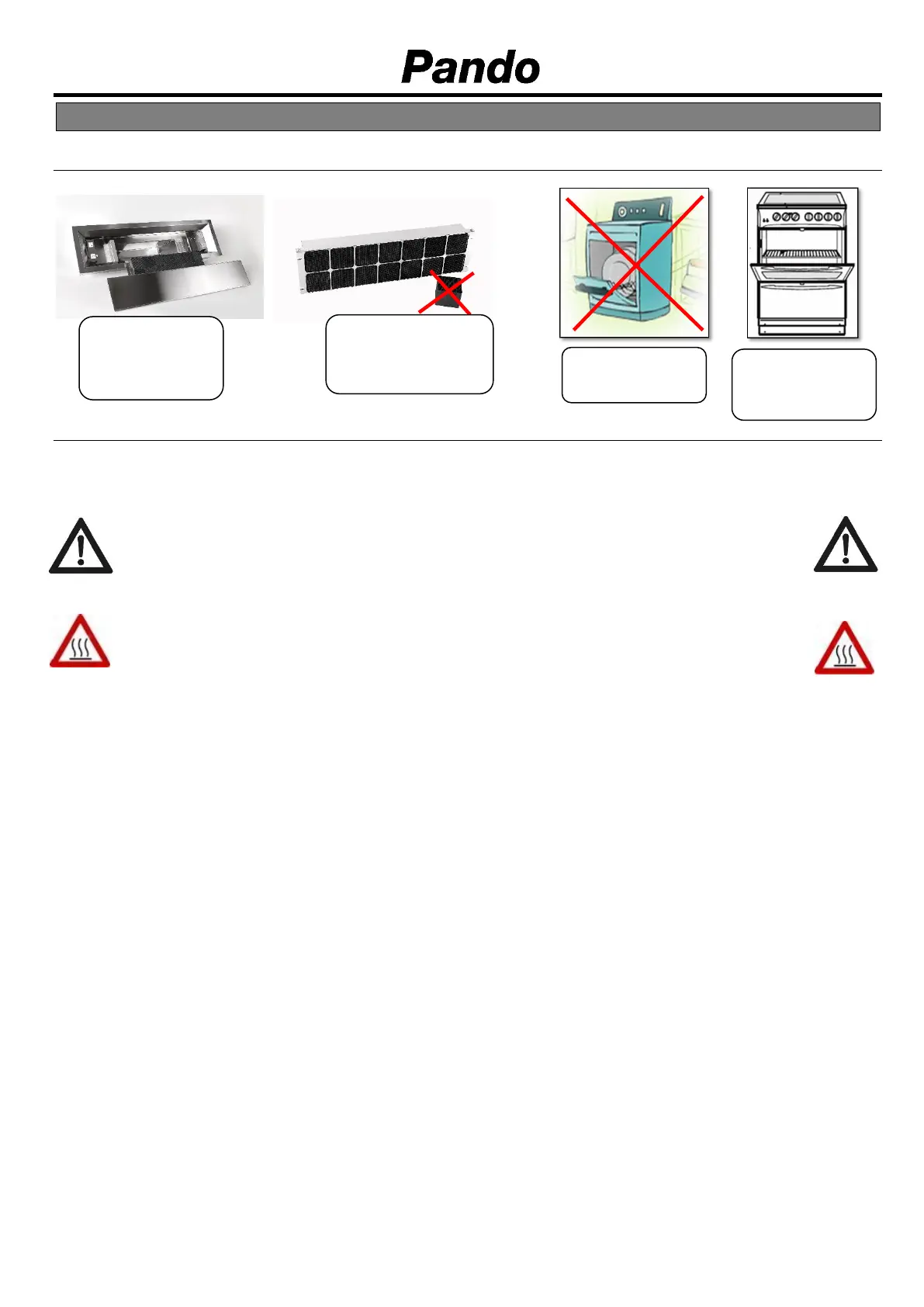 Pando