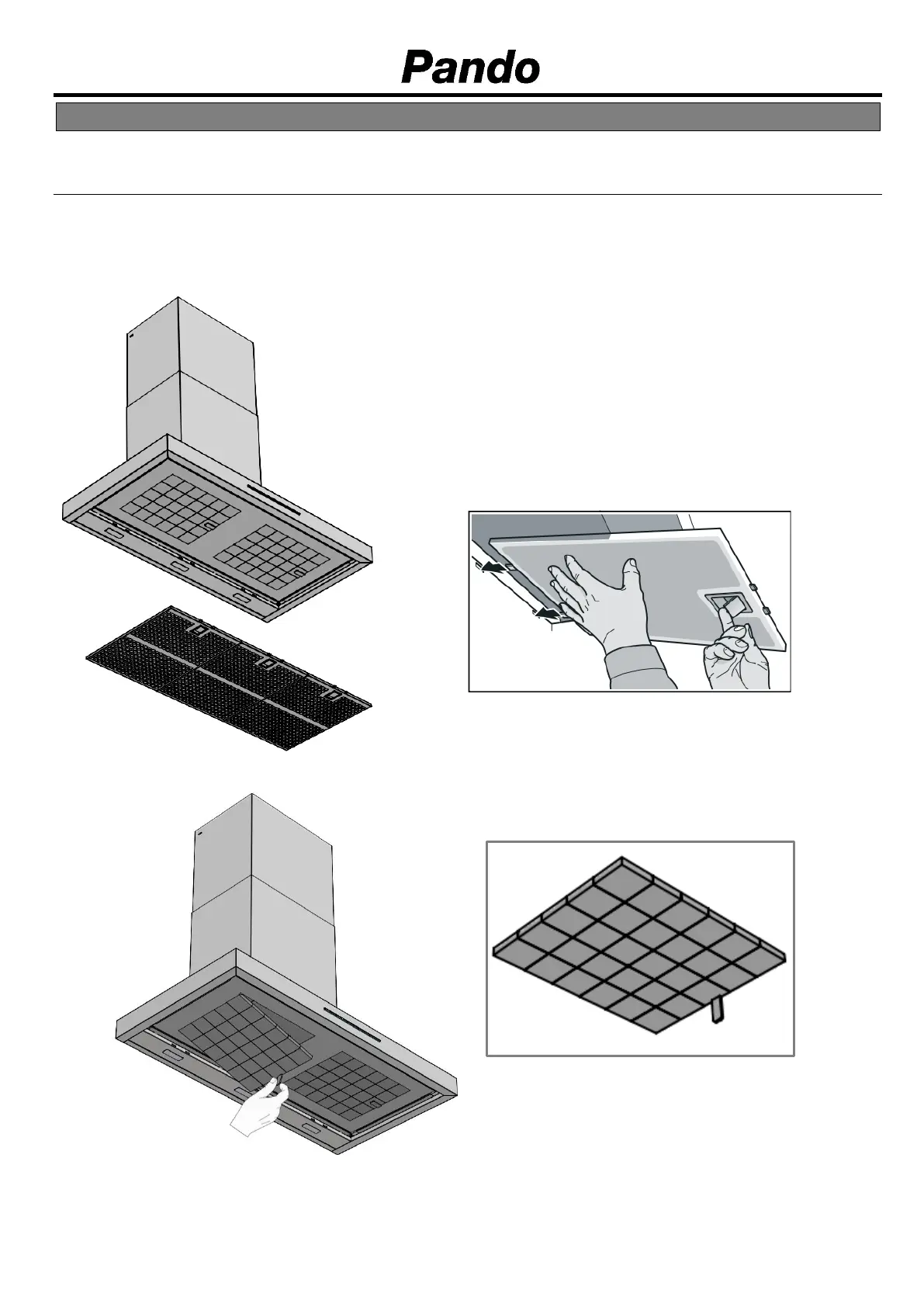 Pando