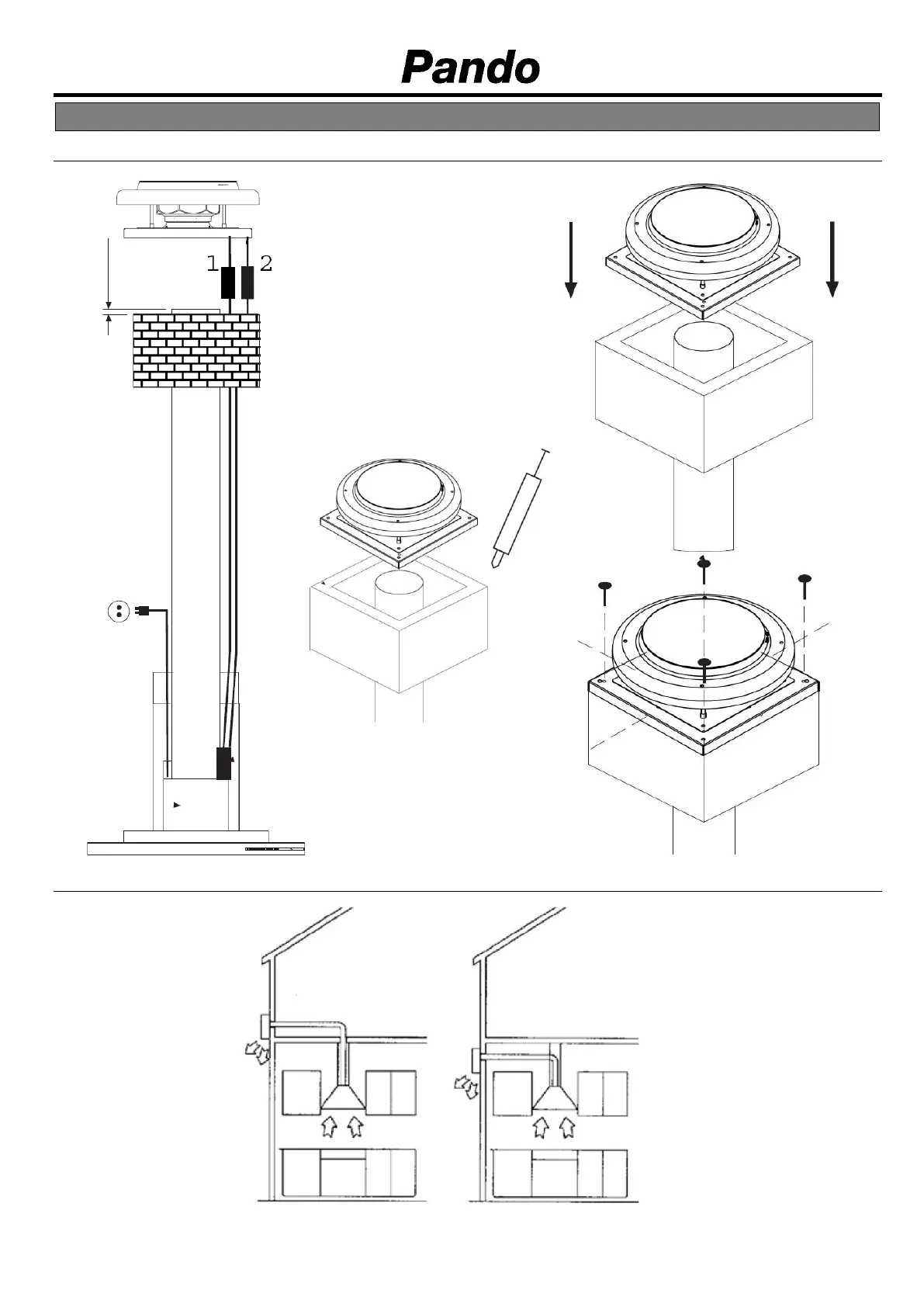 Pando

1 2