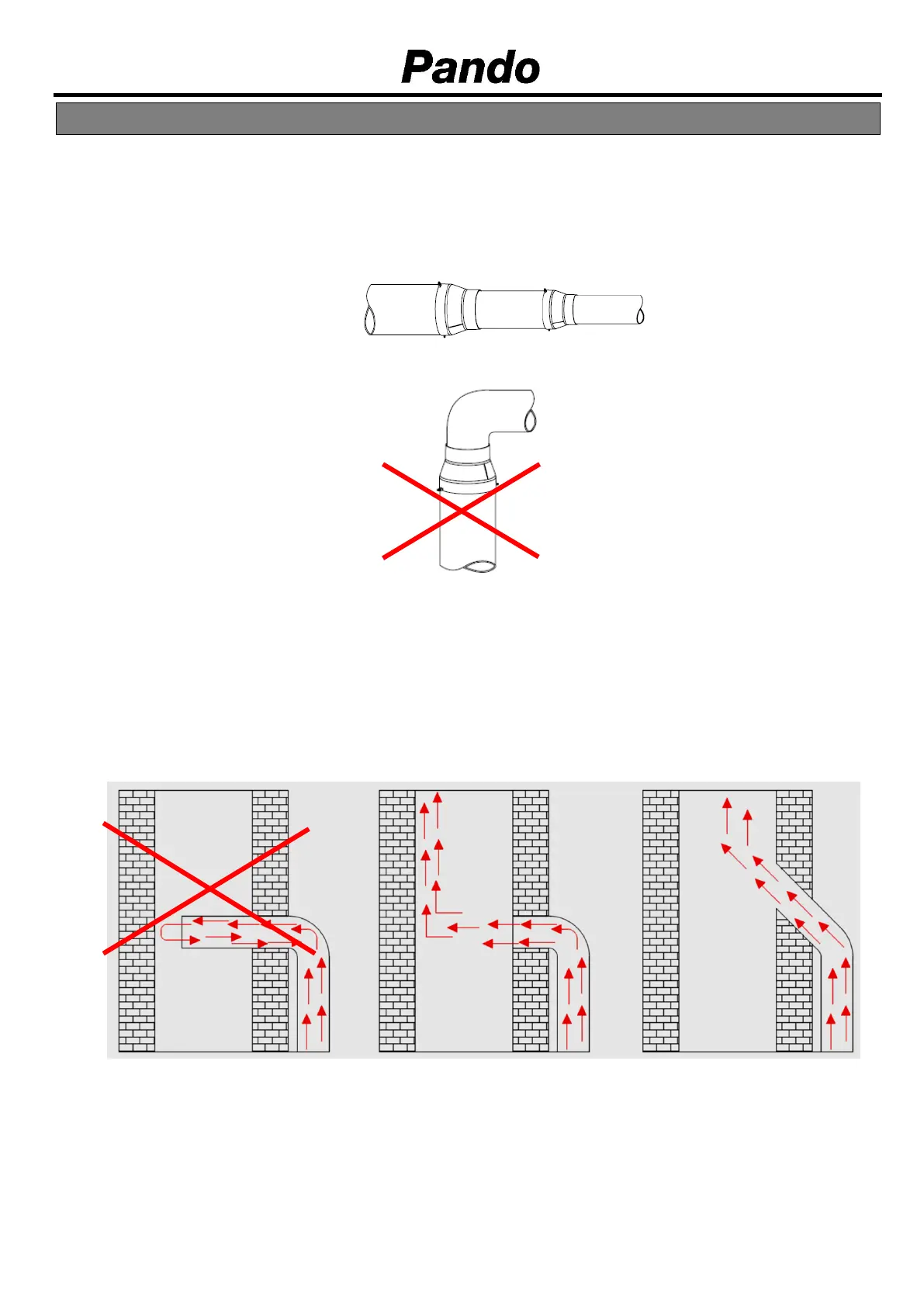 Pando