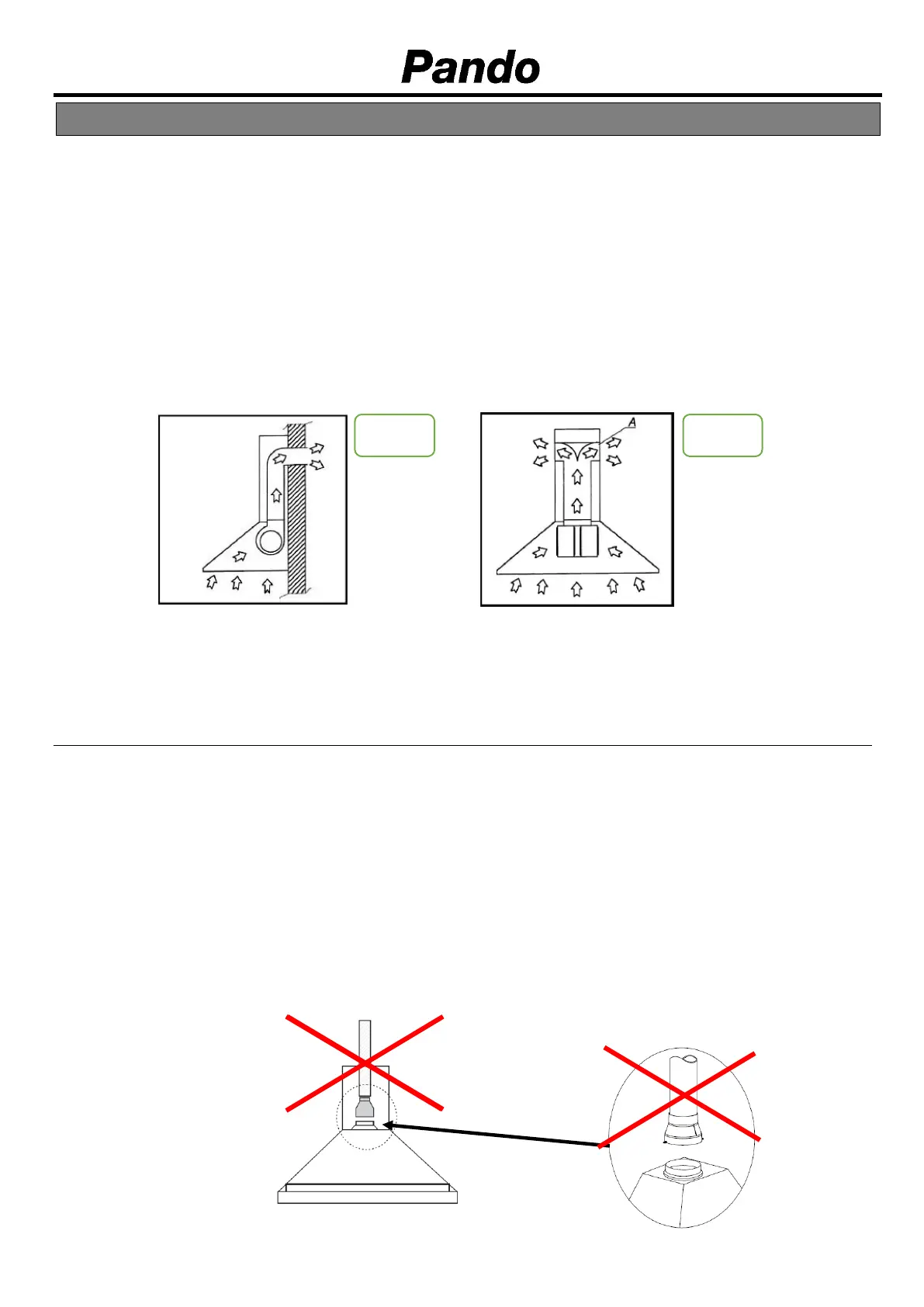 Pando

A