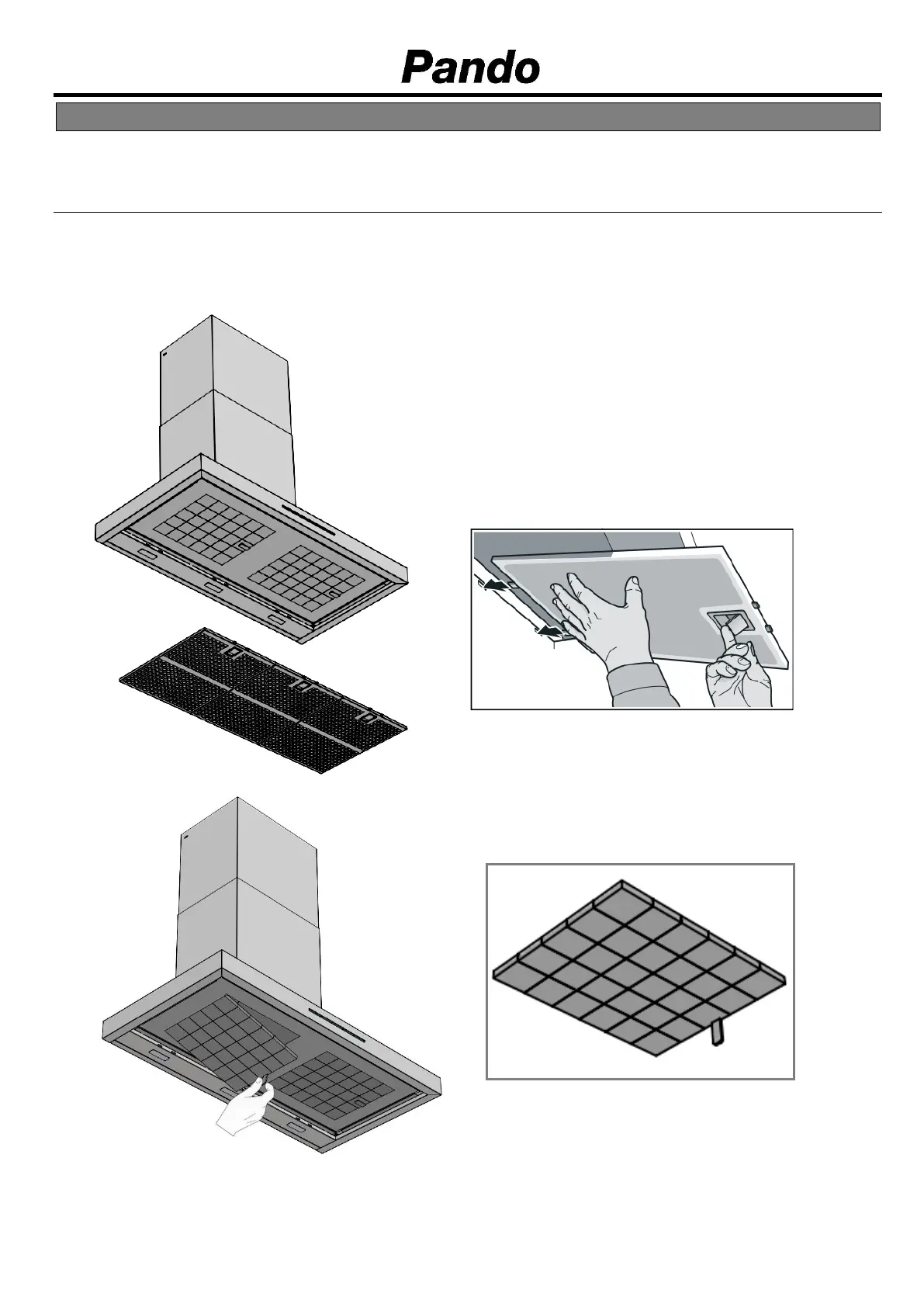 Pando