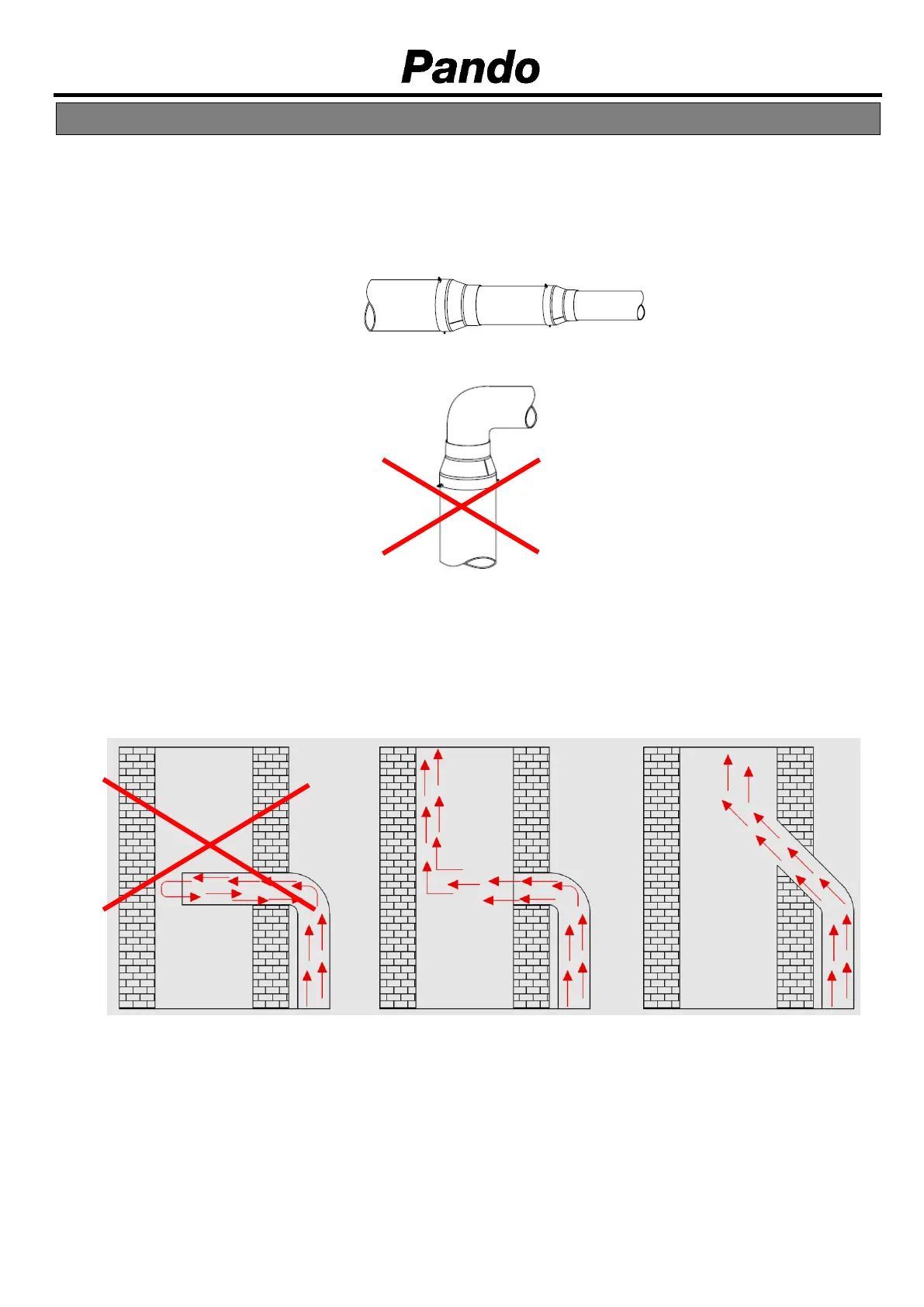 Pando