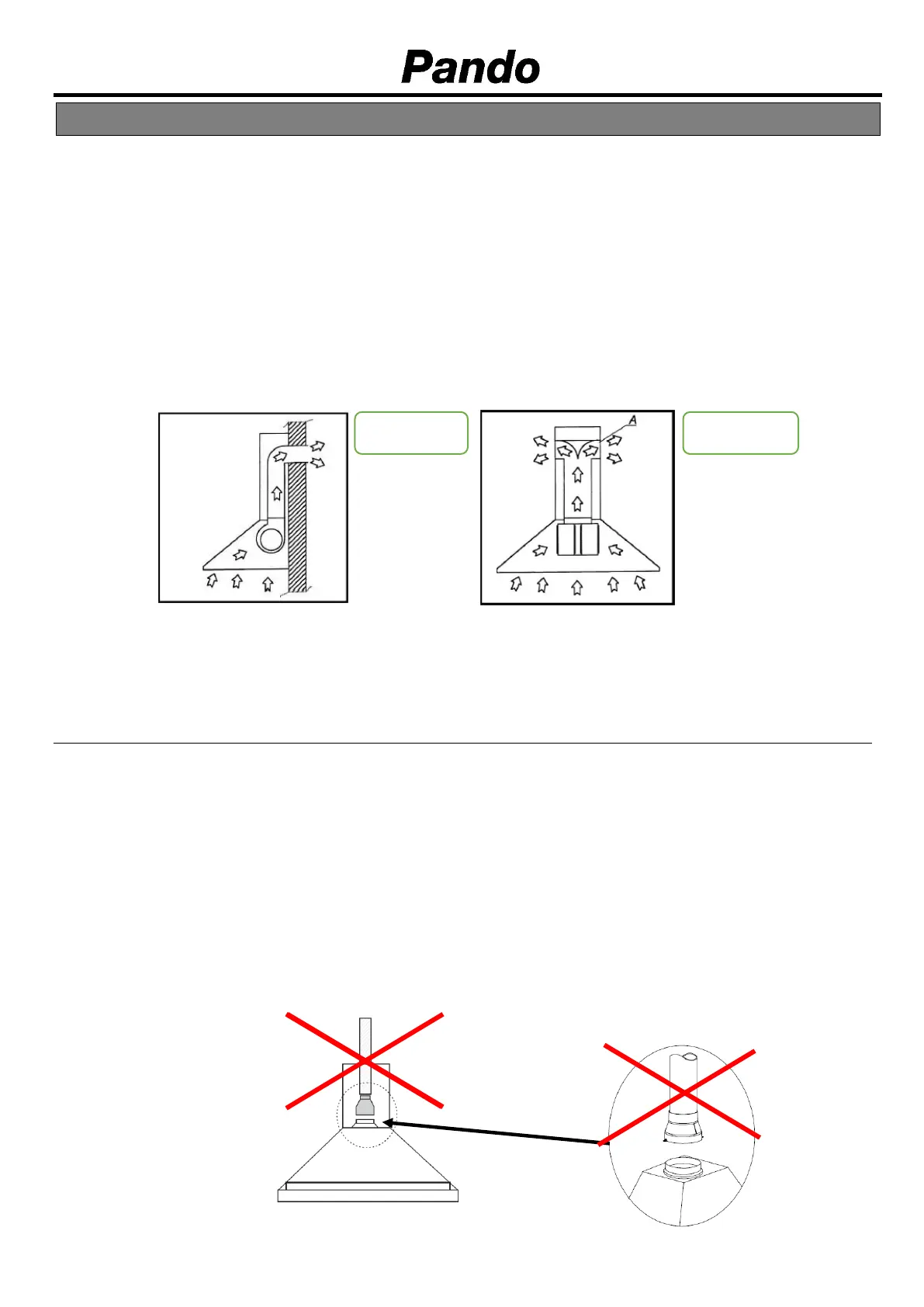 Pando

A