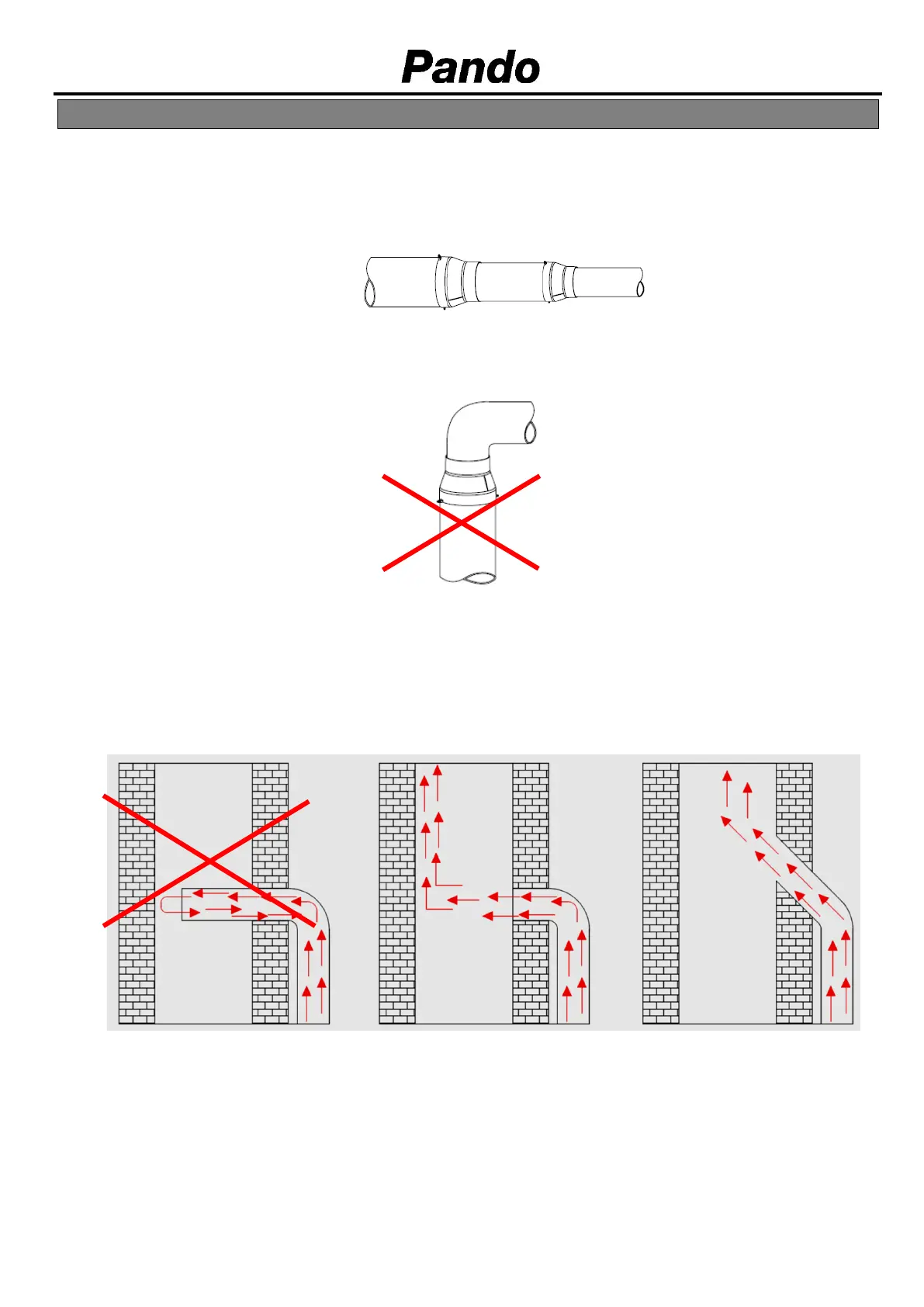 Pando