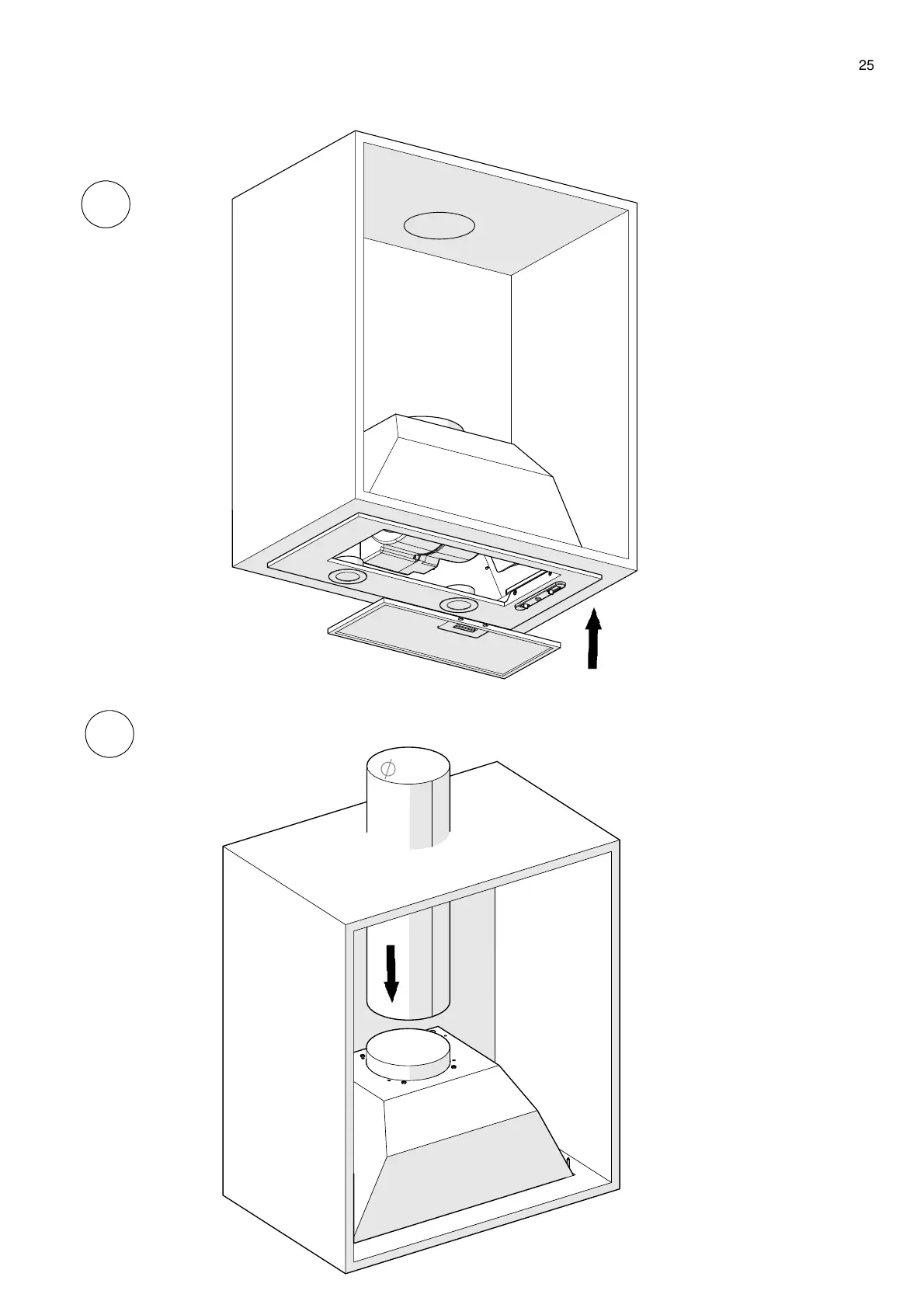 25

$\phi$