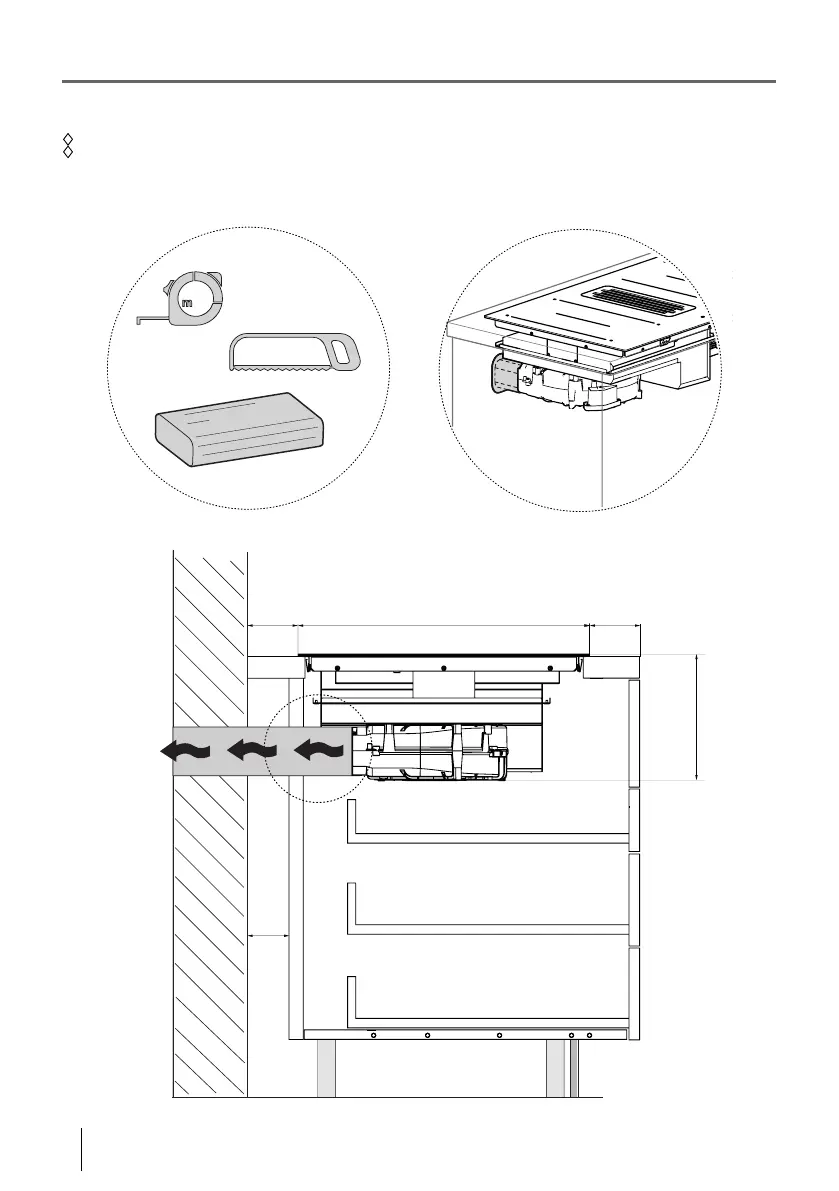 m