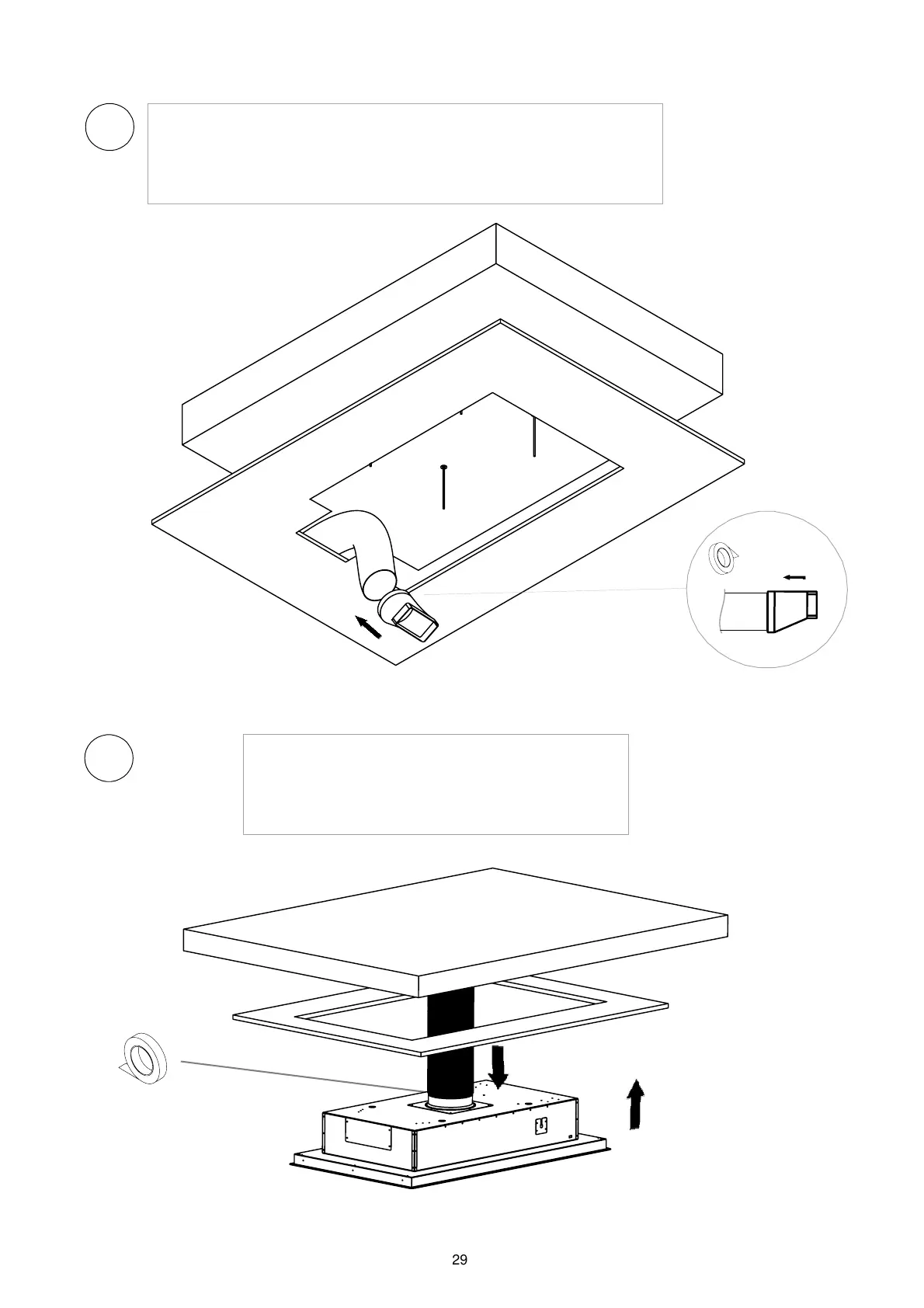 29