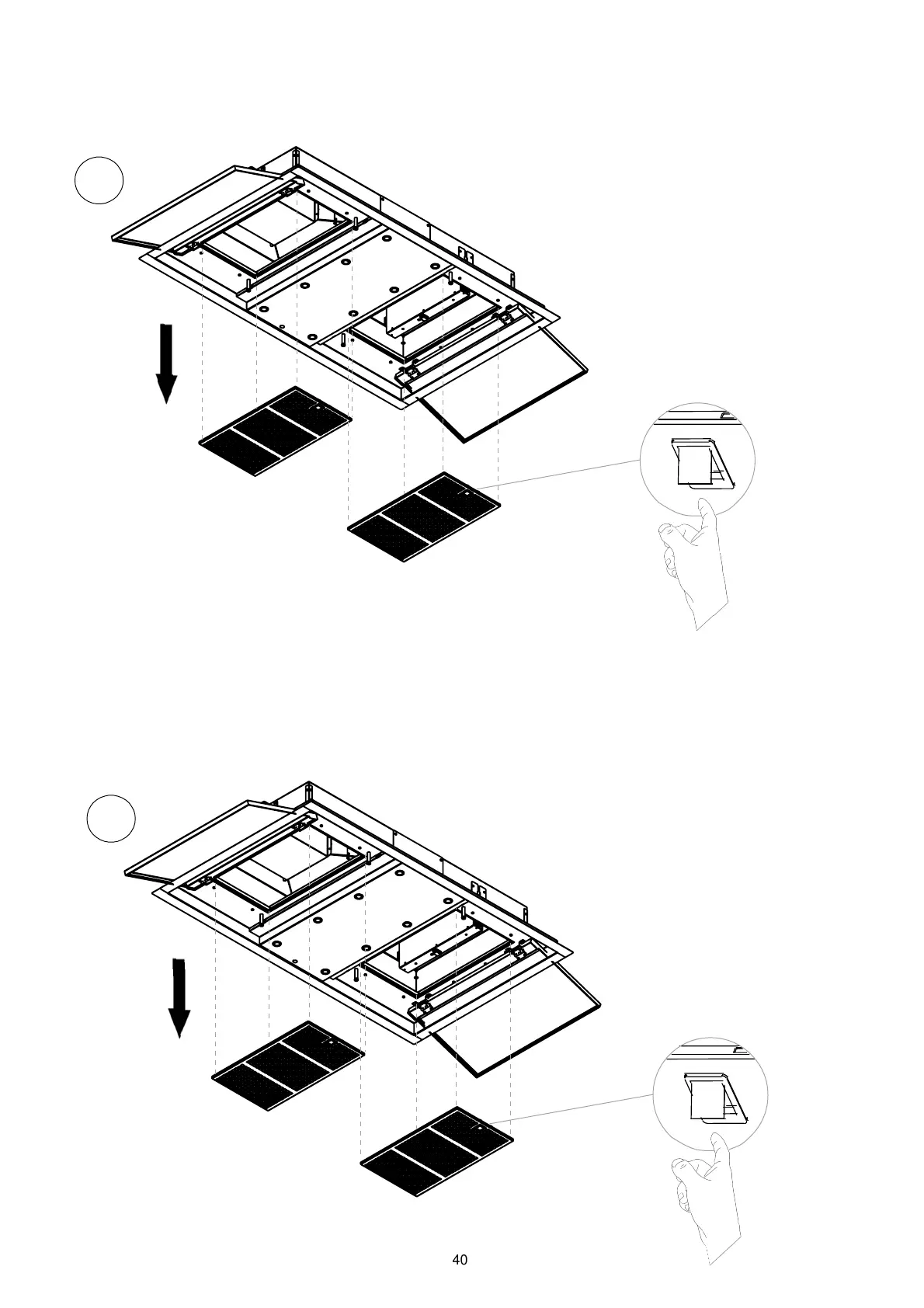 40