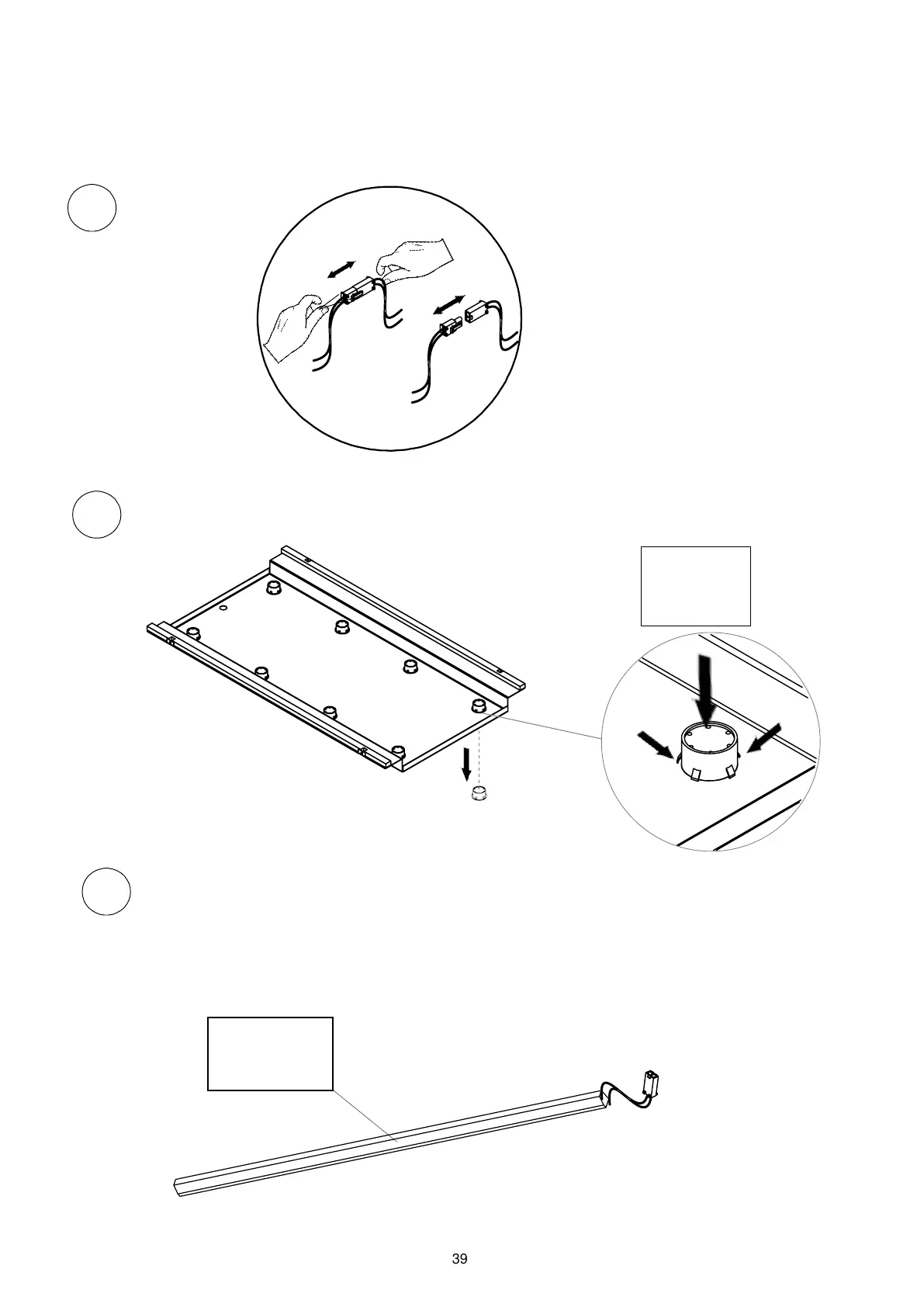 39