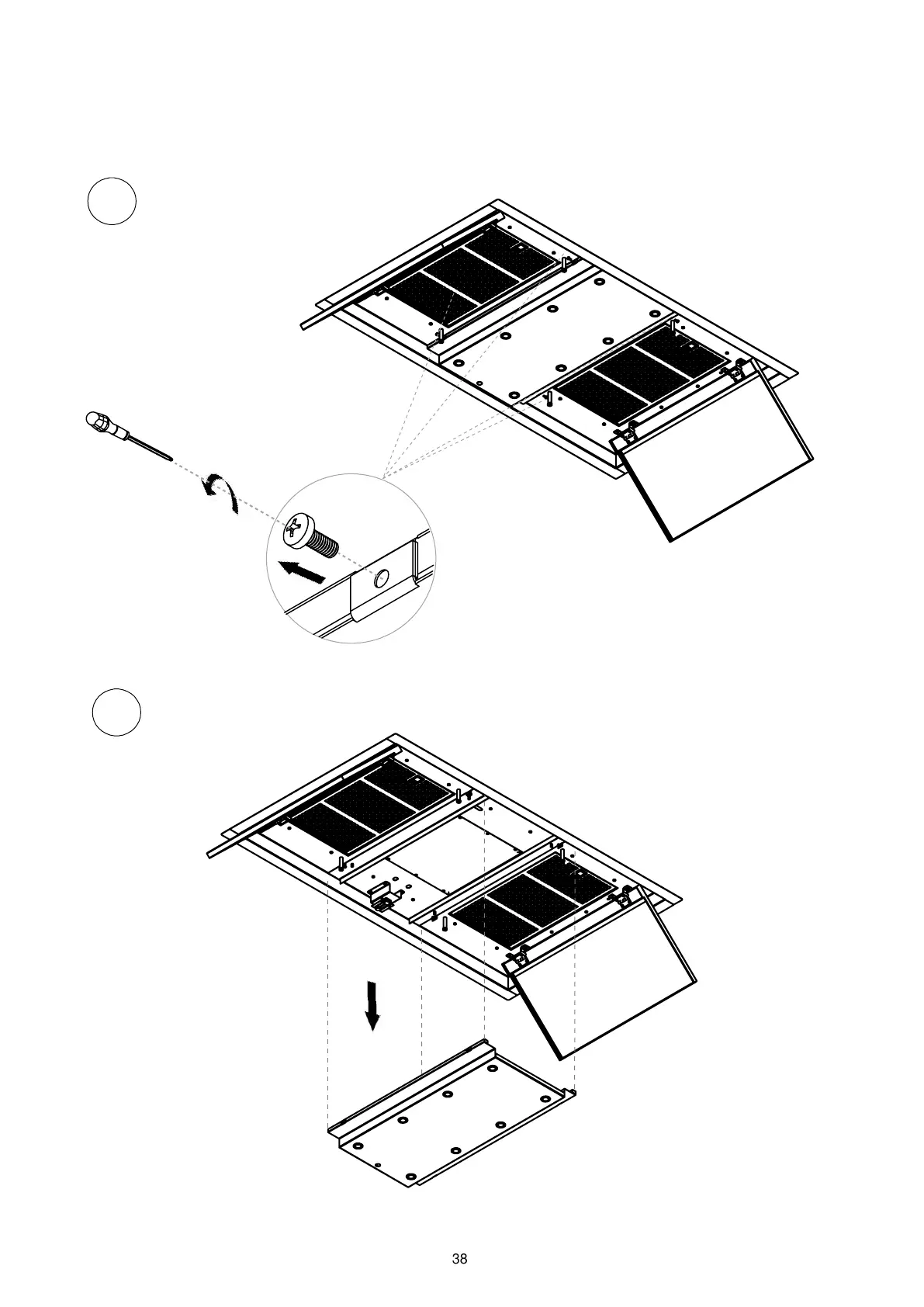 38