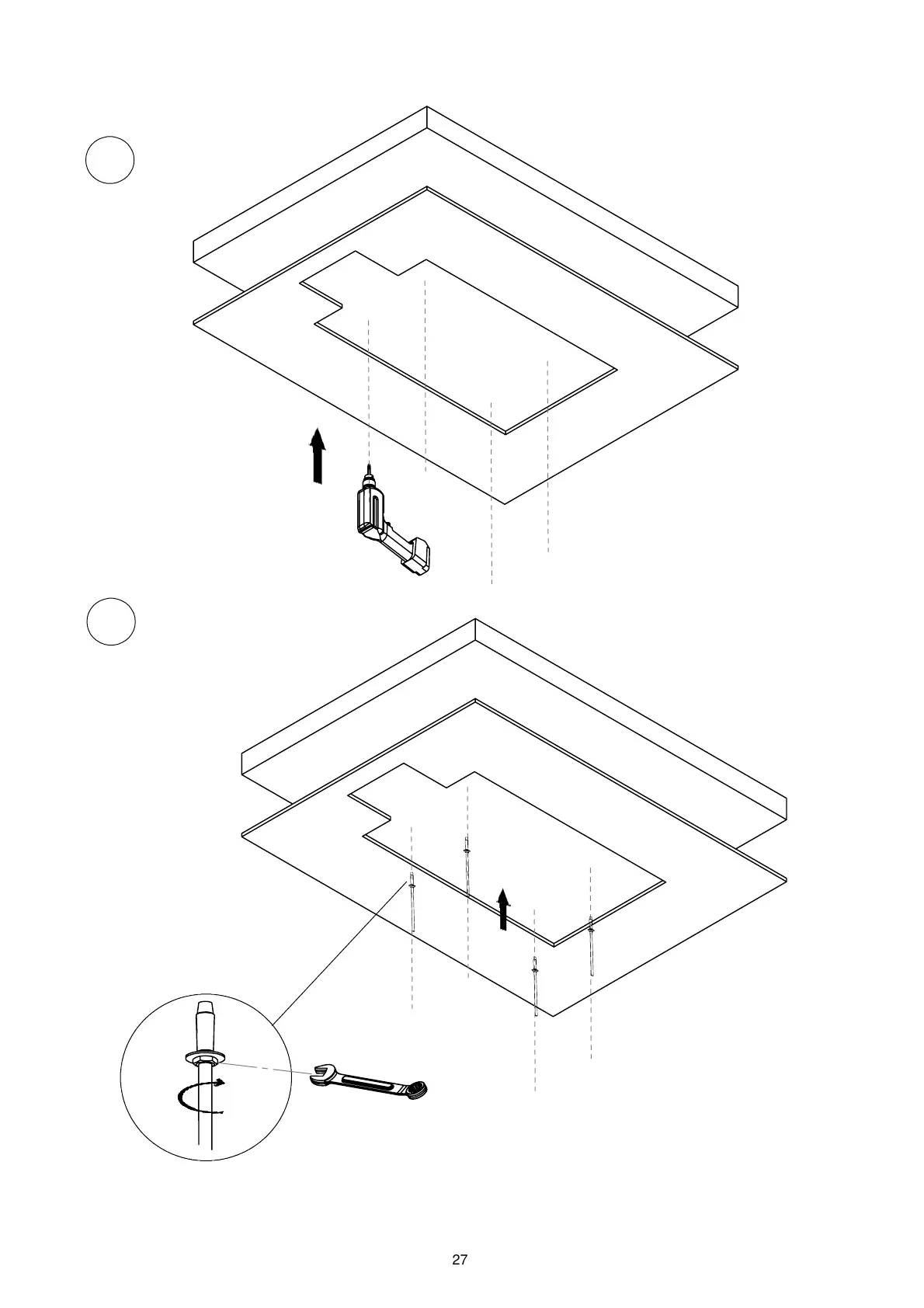 27