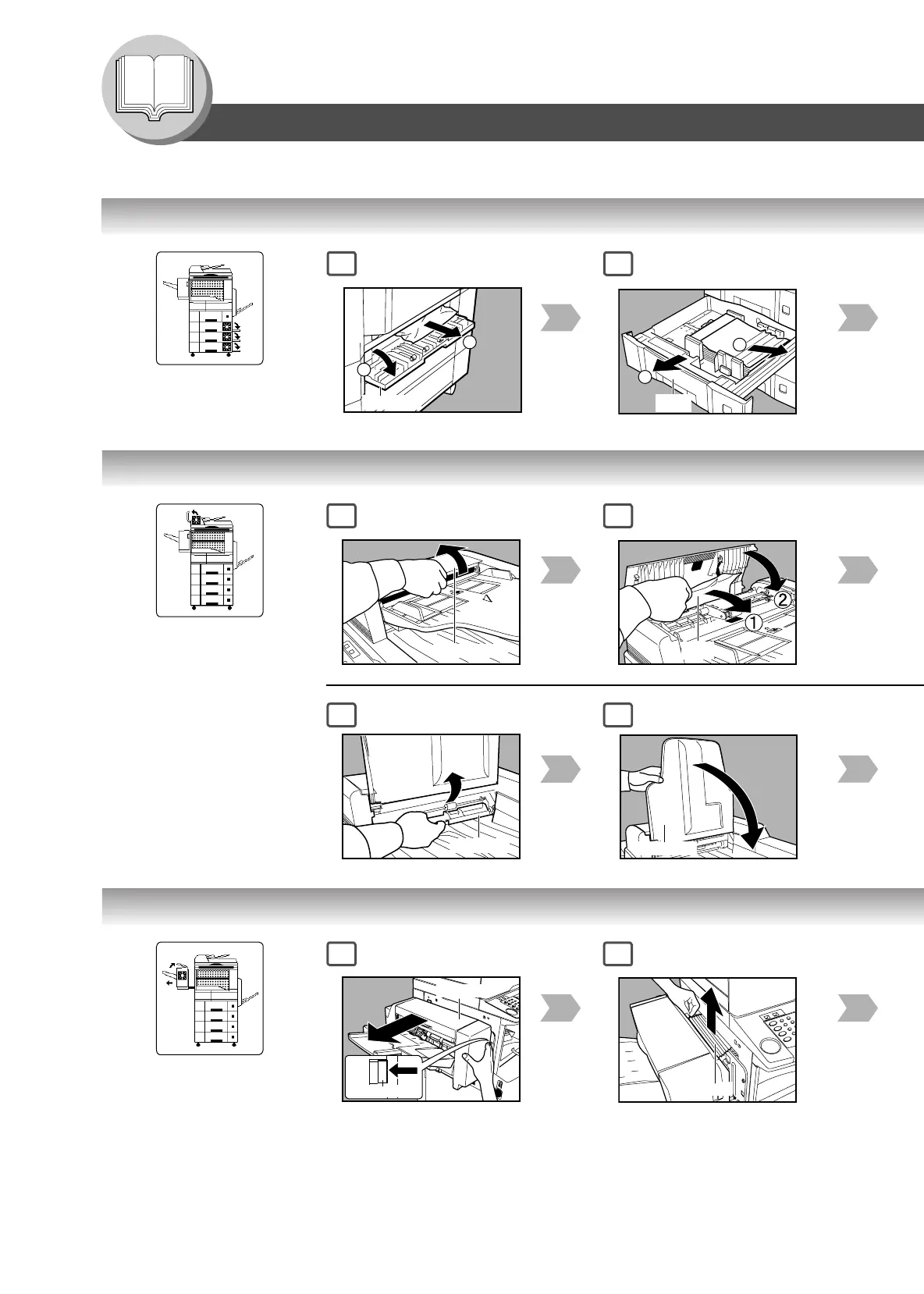 ②

①