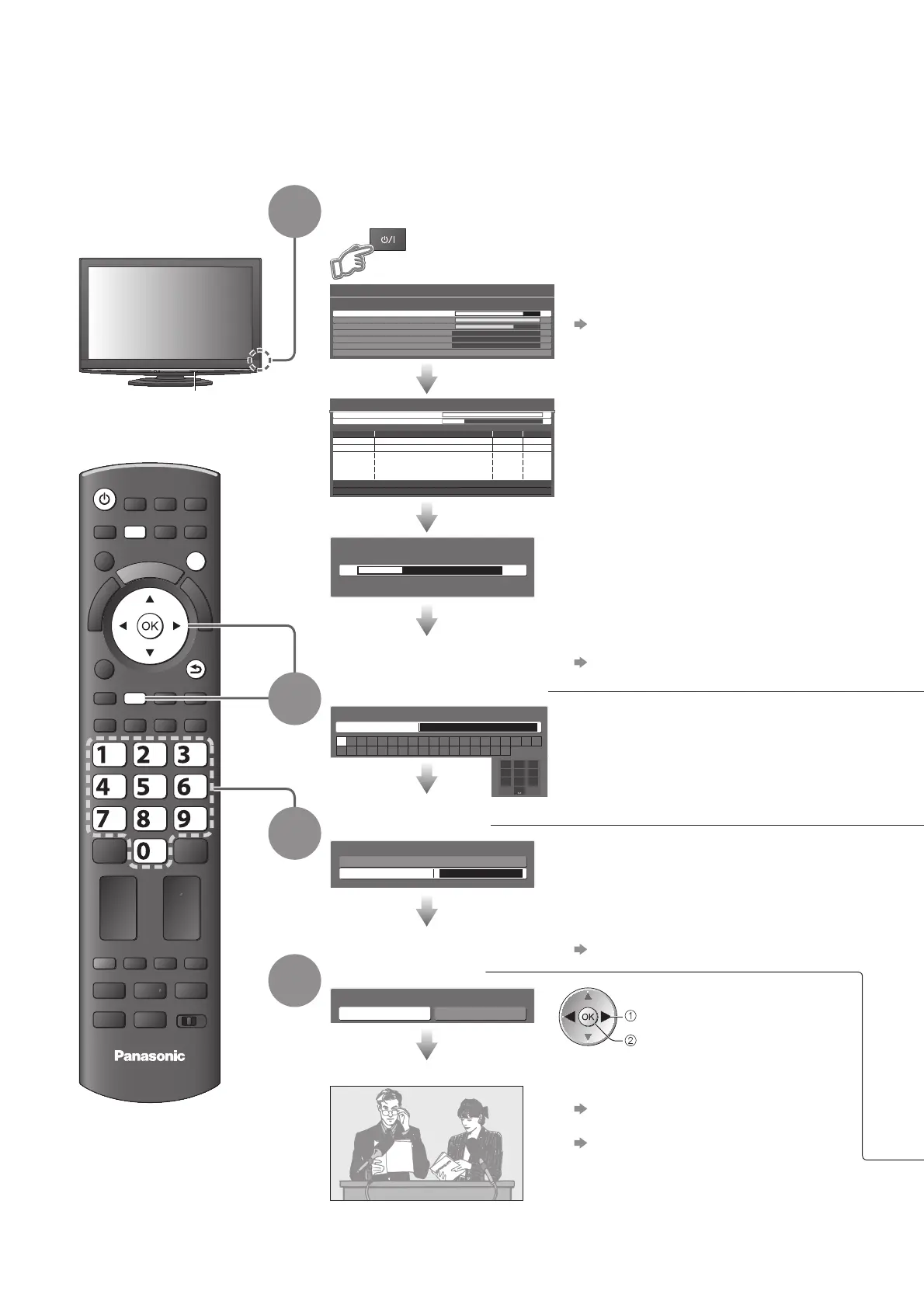 OK

1
2
3
4
5
6
7
8
9
0

Panasonic

OK
①
②