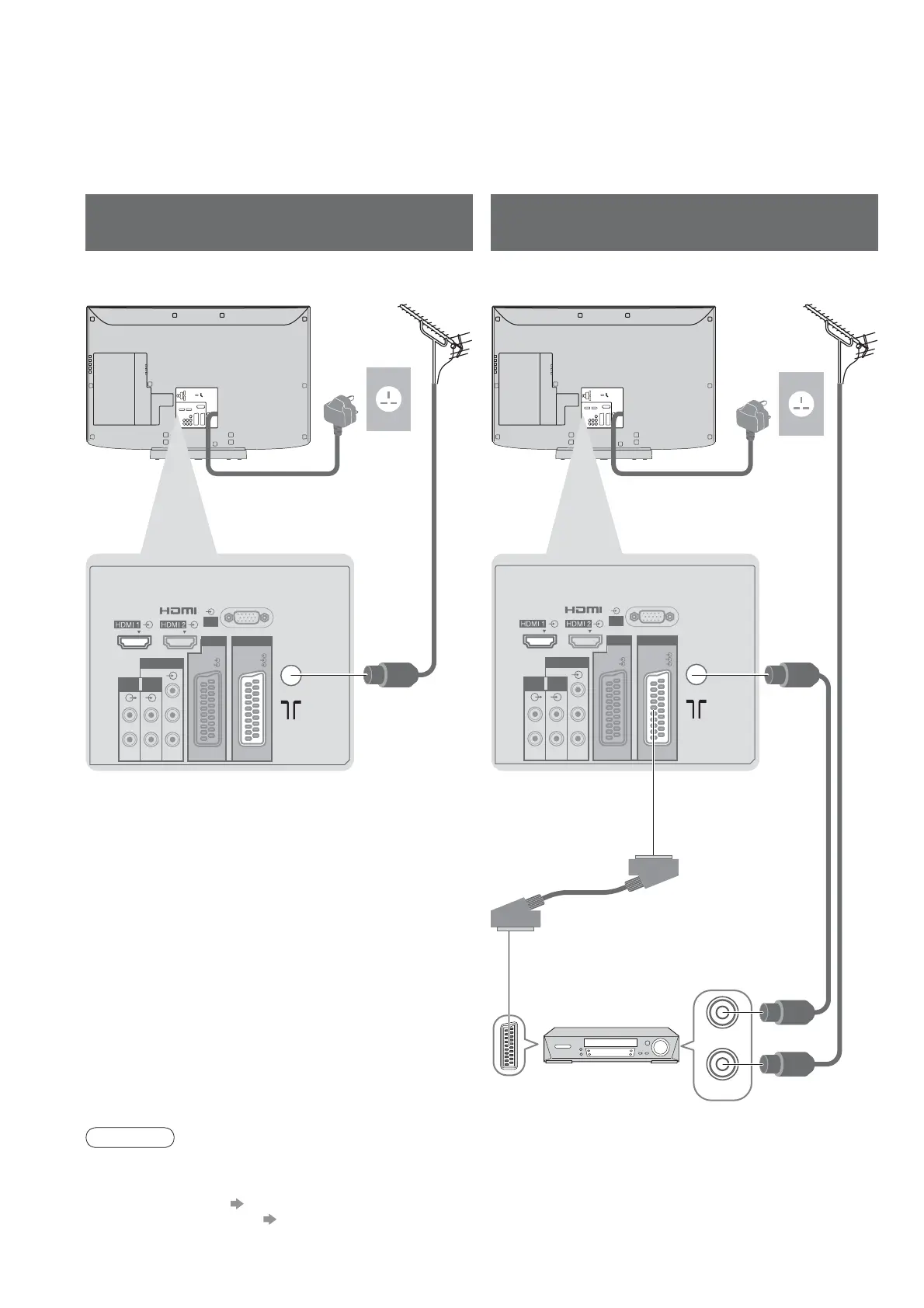 HDMI
HDMI 1
HDMI 2
HDMI
HDMI 1
HDMI 2