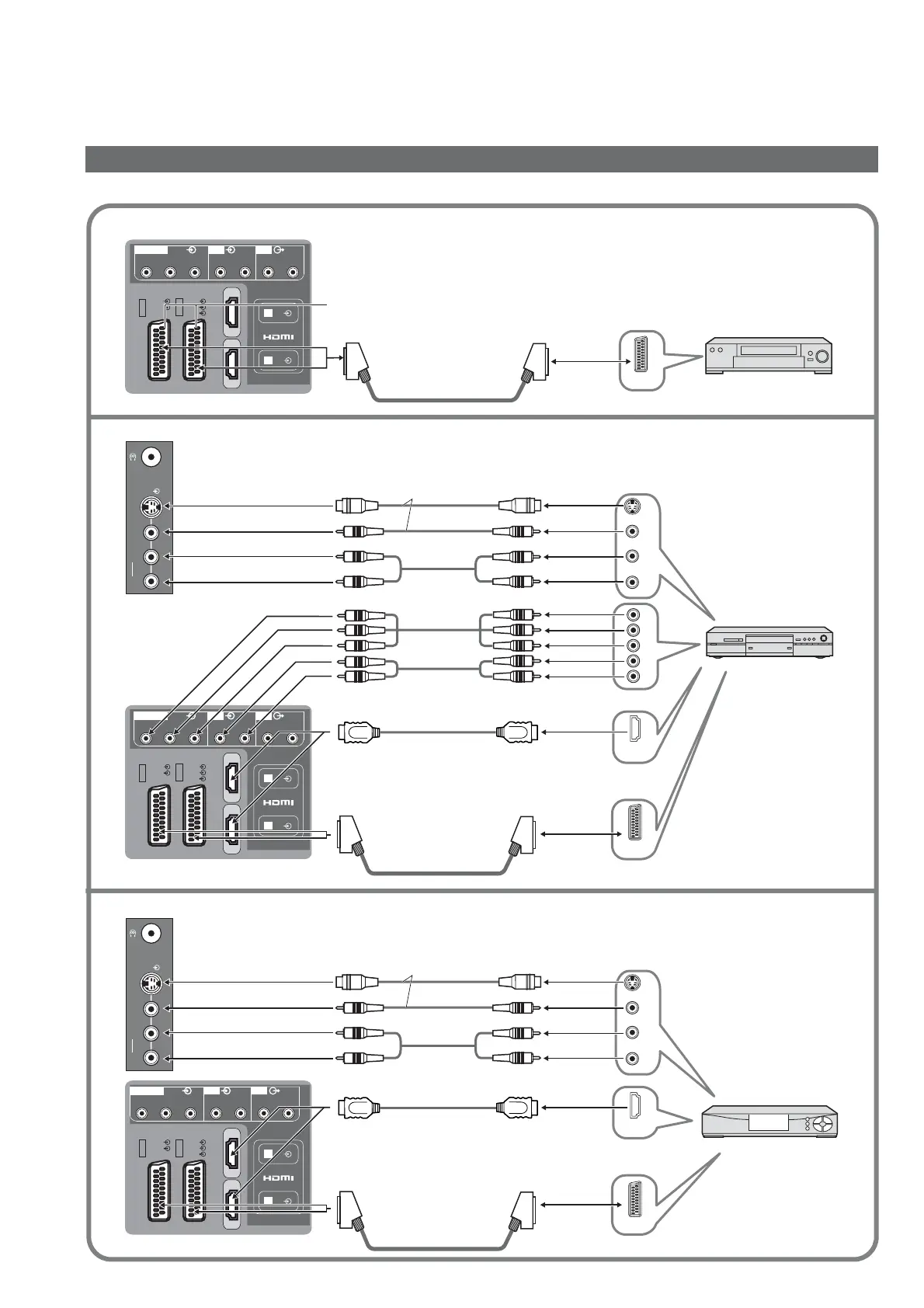 HDMI

HDMI

HDMI