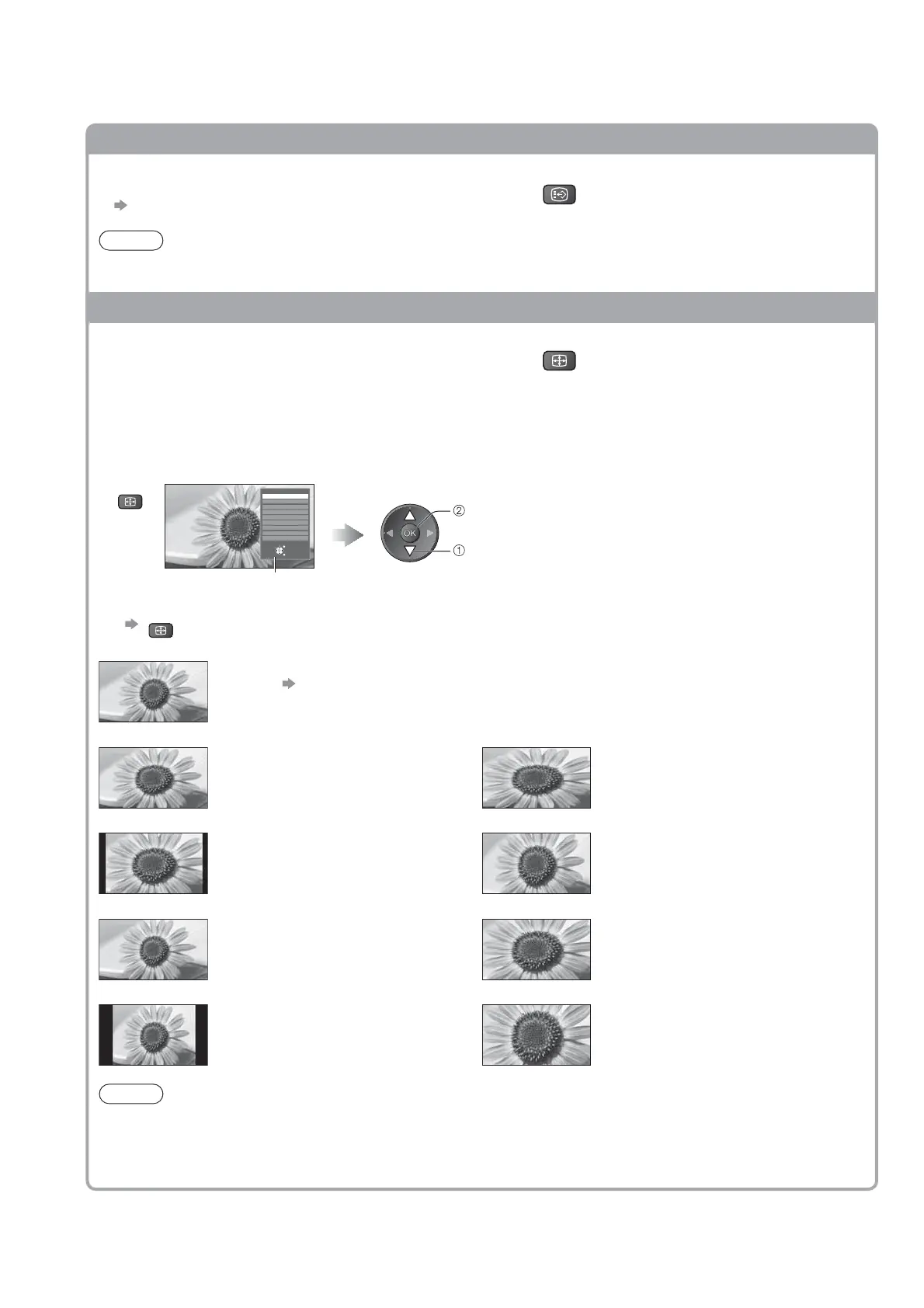 OK

①

②