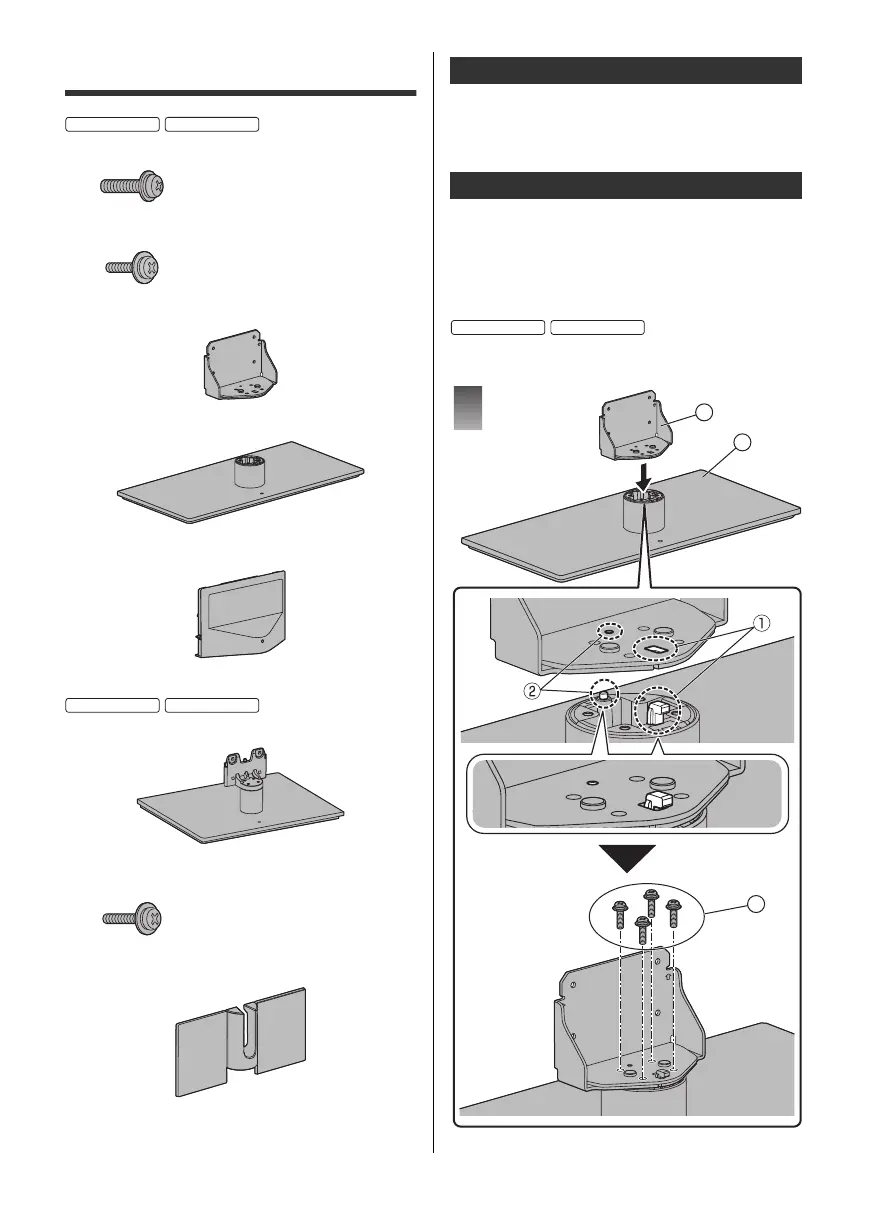 ①

②