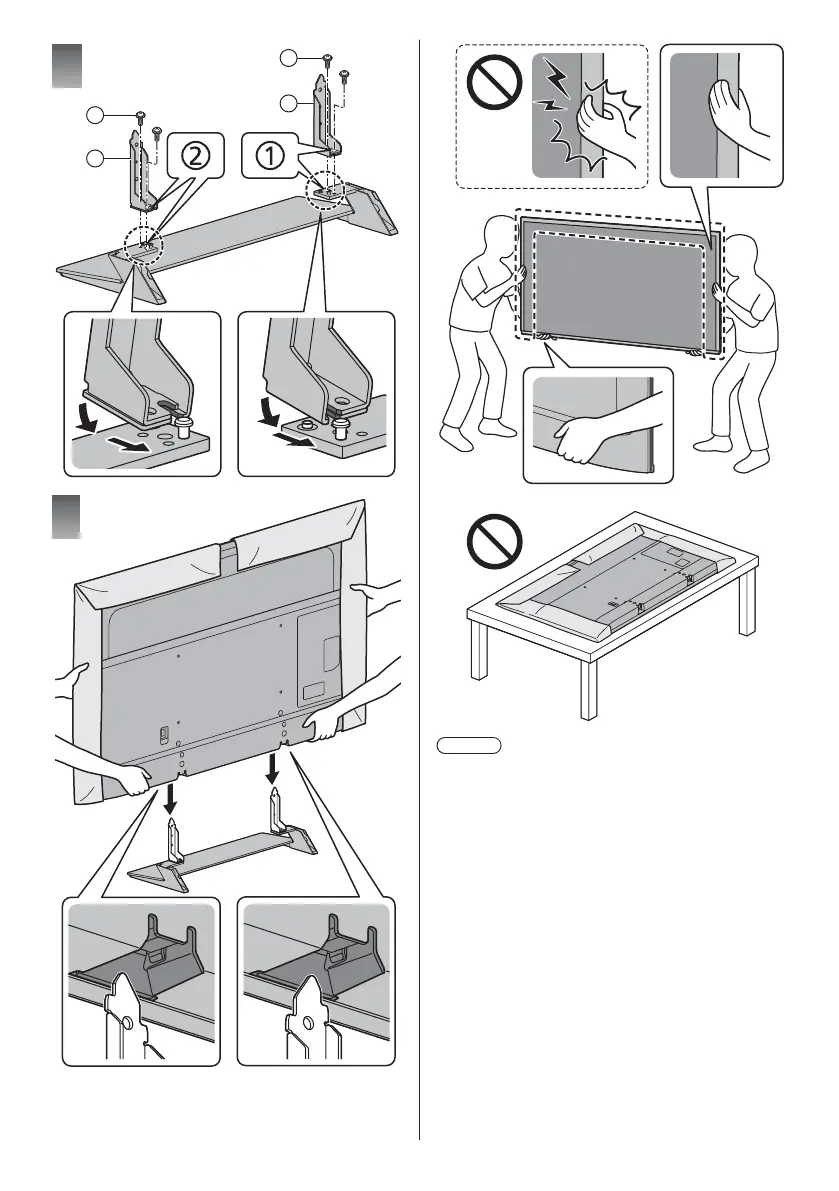 ②

①