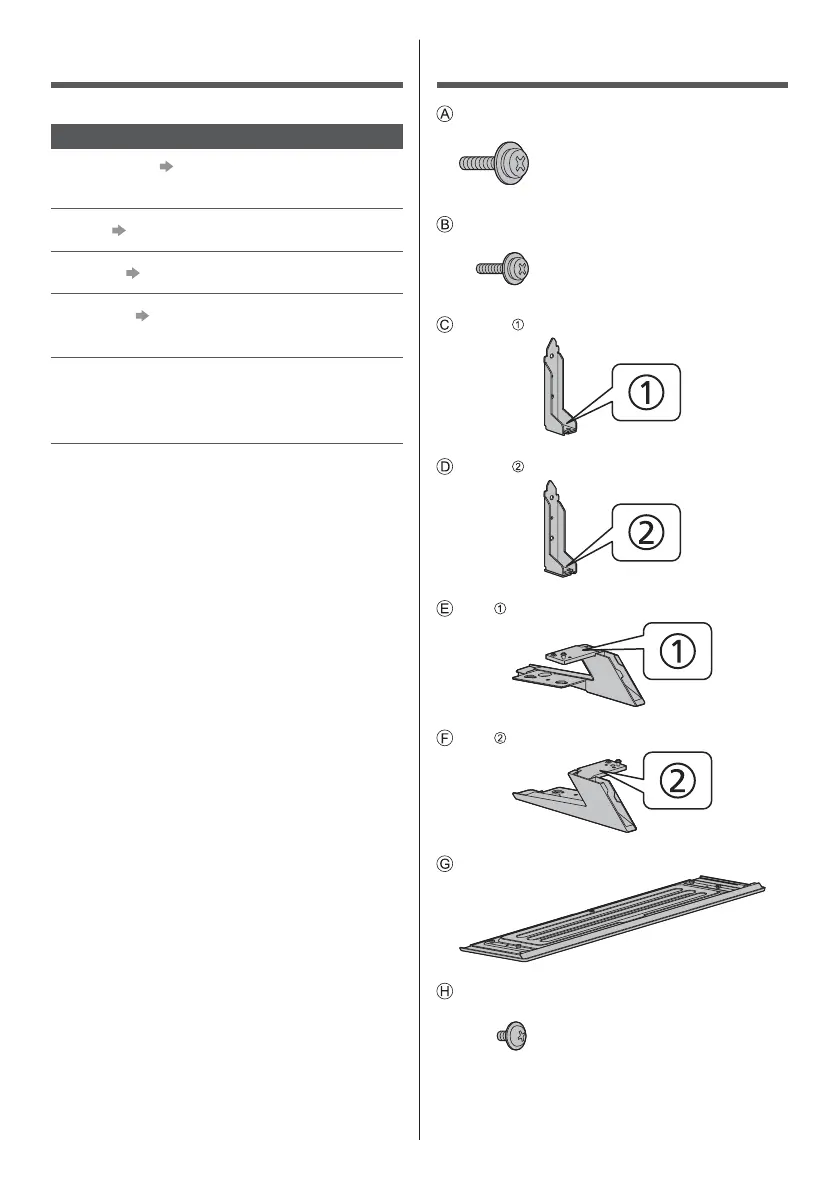 Ⓐ

Ⓑ

Ⓒ ①

①

Ⓓ ②

②

Ⓔ ①

①

Ⓕ ②

②

Ⓖ

Ⓗ