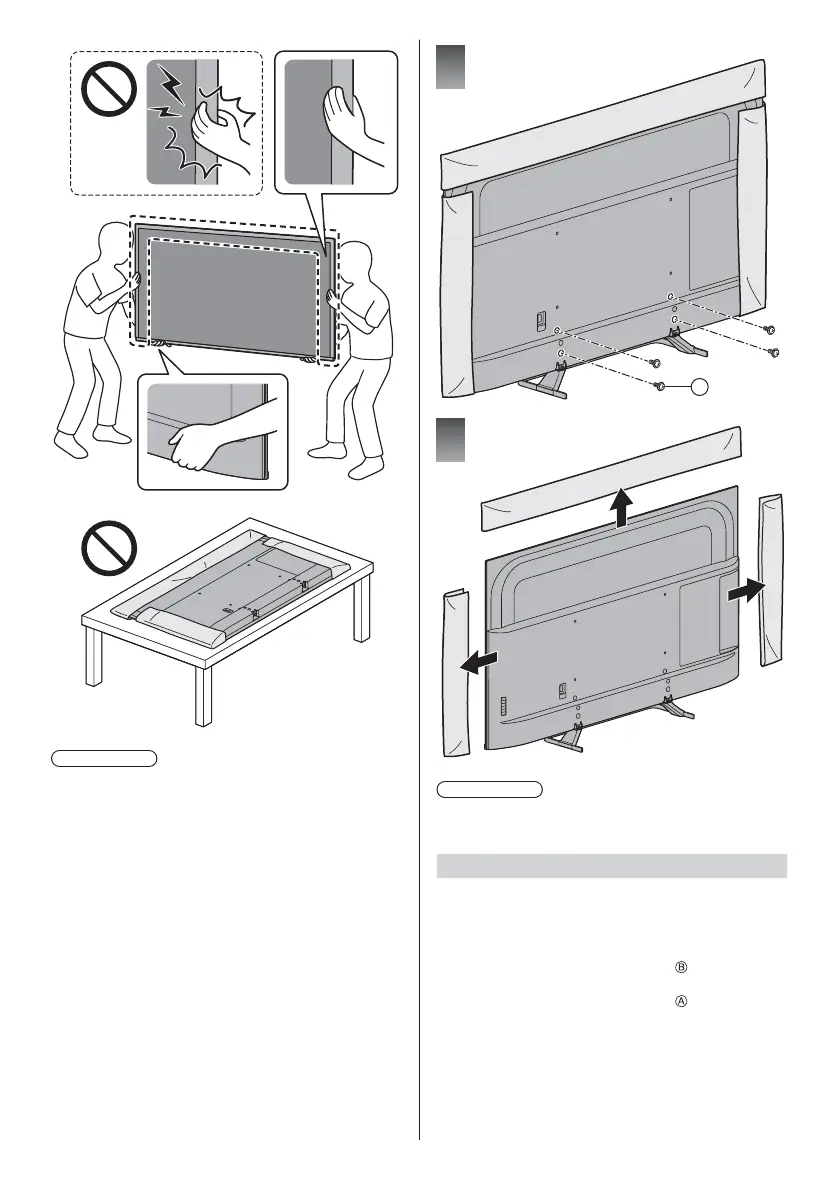 Ⓑ

Ⓐ