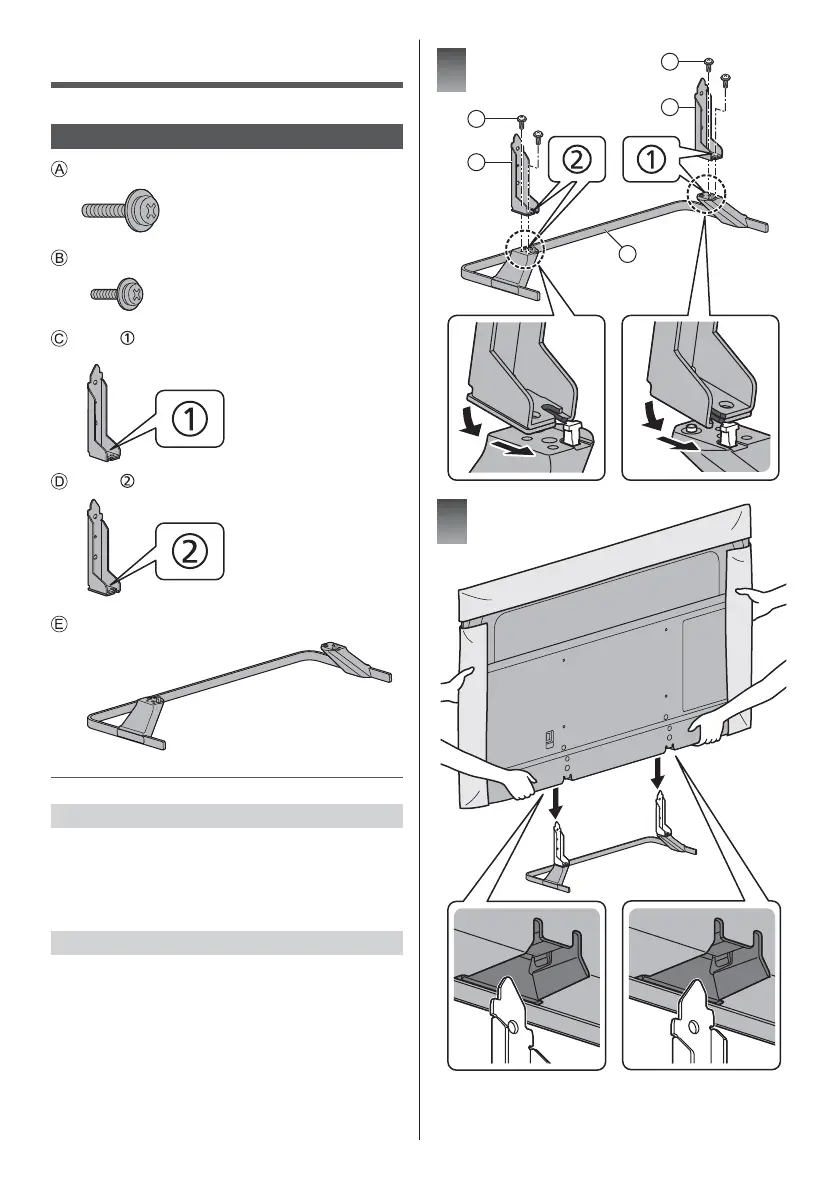 Ⓐ

Ⓑ

Ⓒ ①

①

Ⓓ ②

②

Ⓔ

②

①