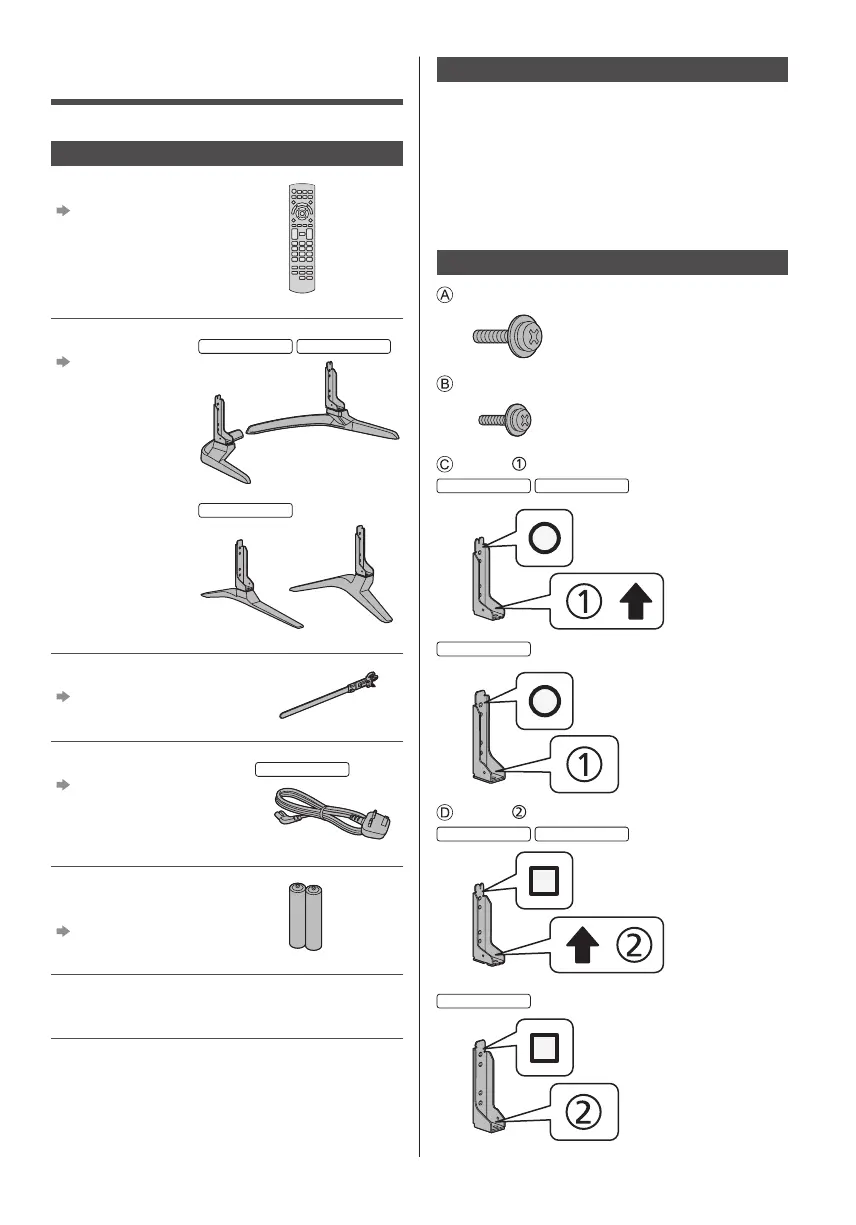 Ⓐ

Ⓑ

Ⓒ ①

①

①

Ⓓ ②

②

②