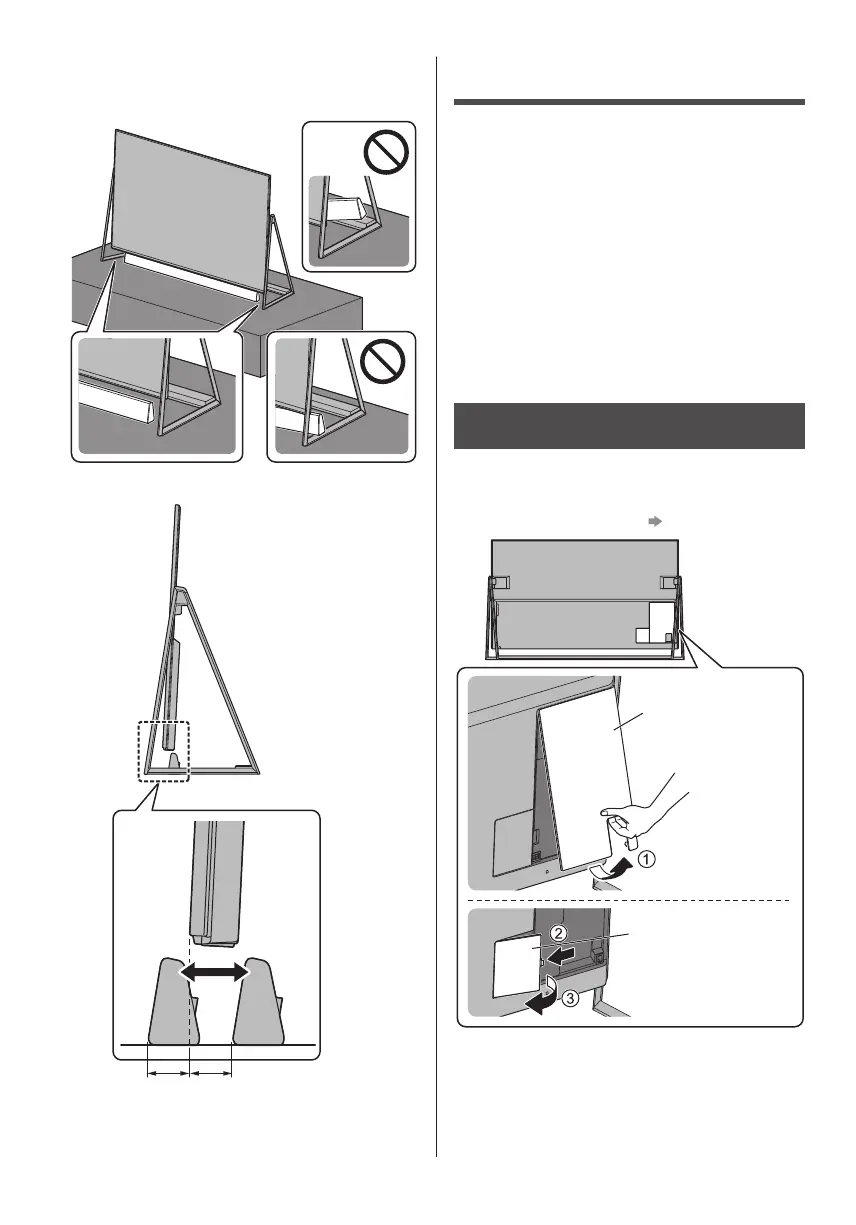 ①

②

③