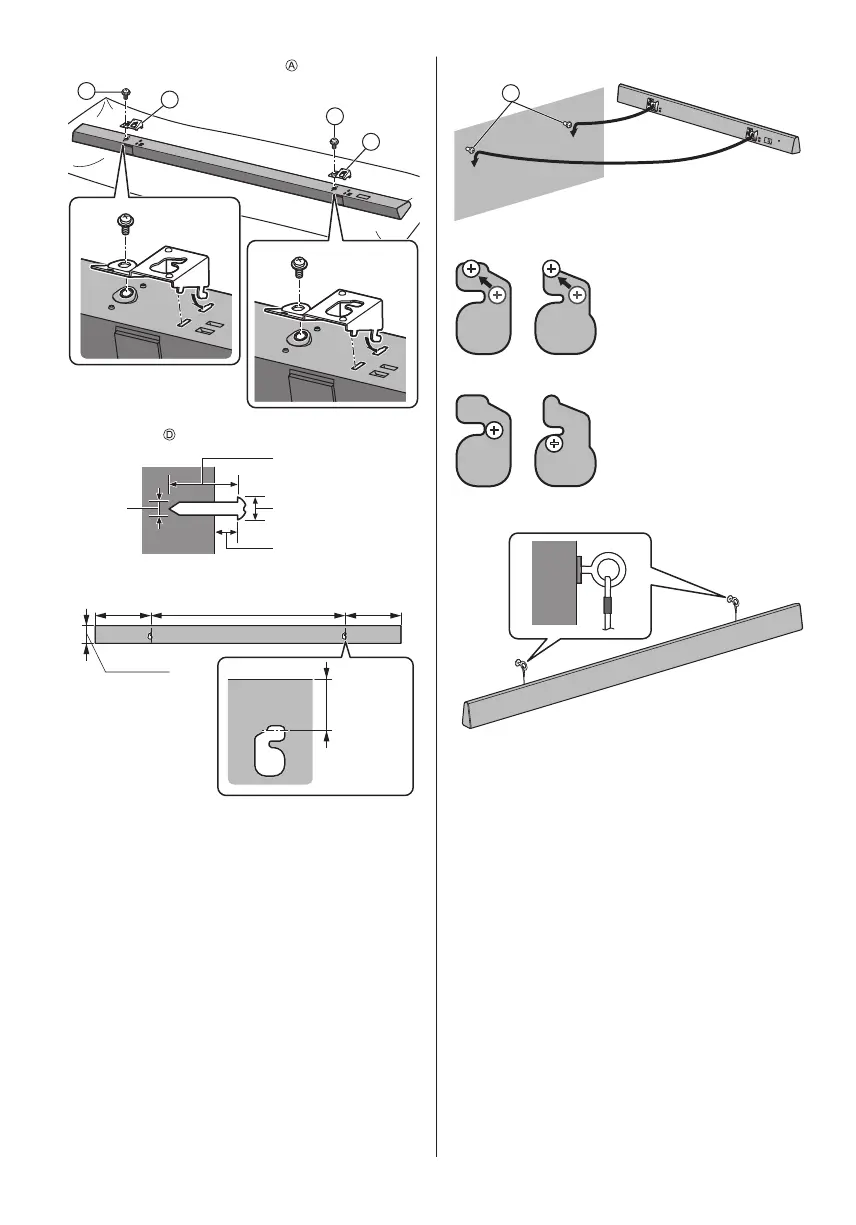 Ⓐ

Ⓓ