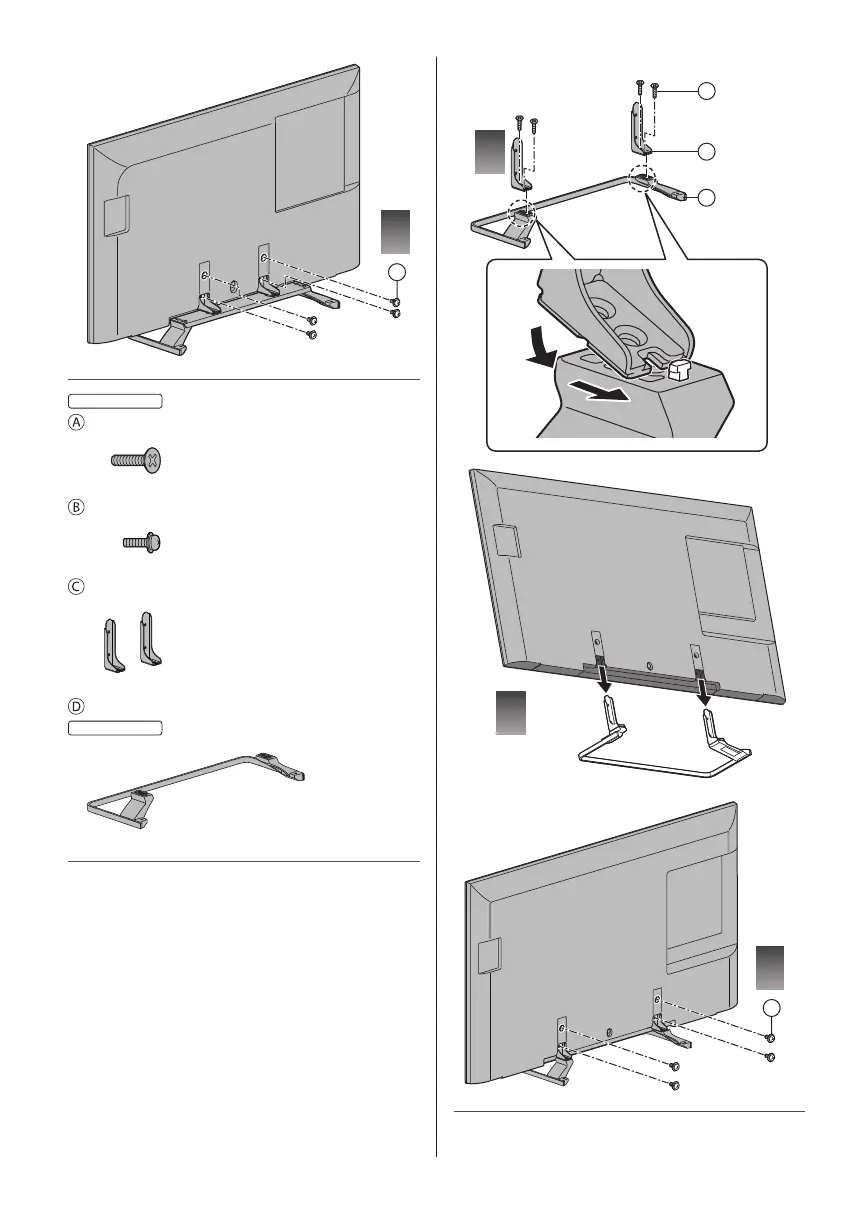 Ⓐ

Ⓑ

Ⓒ

Ⓓ