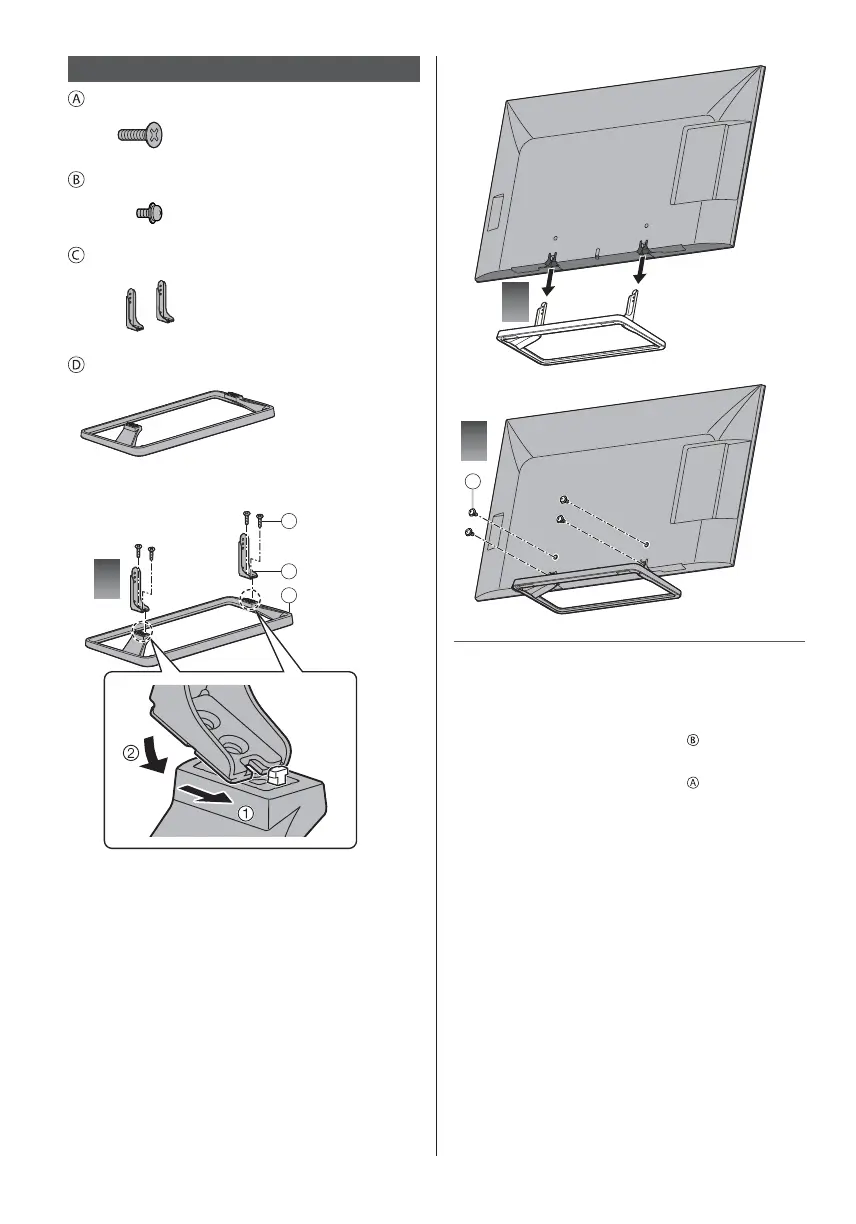 Ⓐ

Ⓑ

Ⓒ

Ⓓ

②

①

Ⓑ

Ⓐ