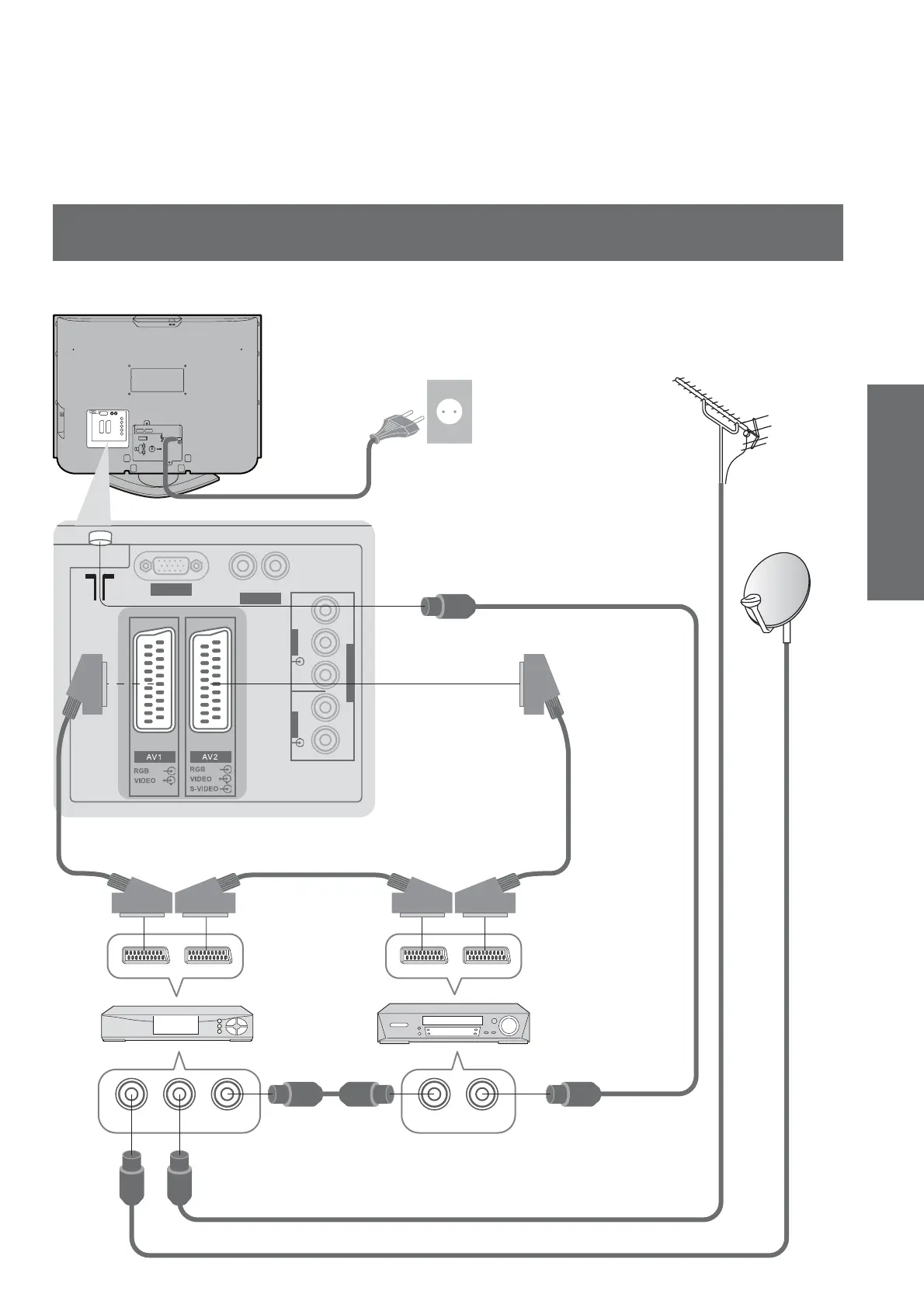 AV1
RGB
VIDEO
AV2
RGB
VIDEO
S-VIDEO