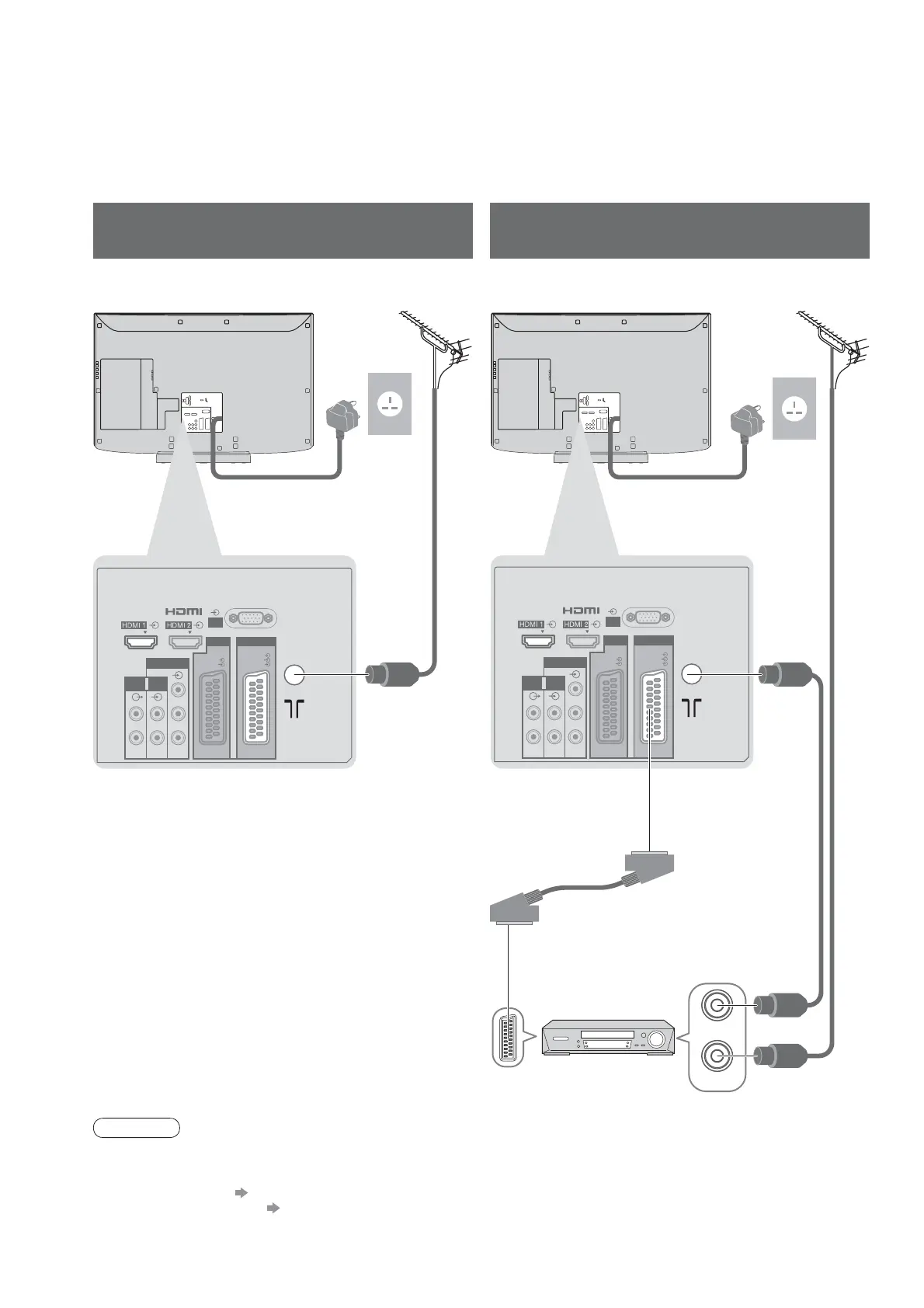 HDMI

HDMI 1

HDMI 2

HDMI

HDMI 1

HDMI 2