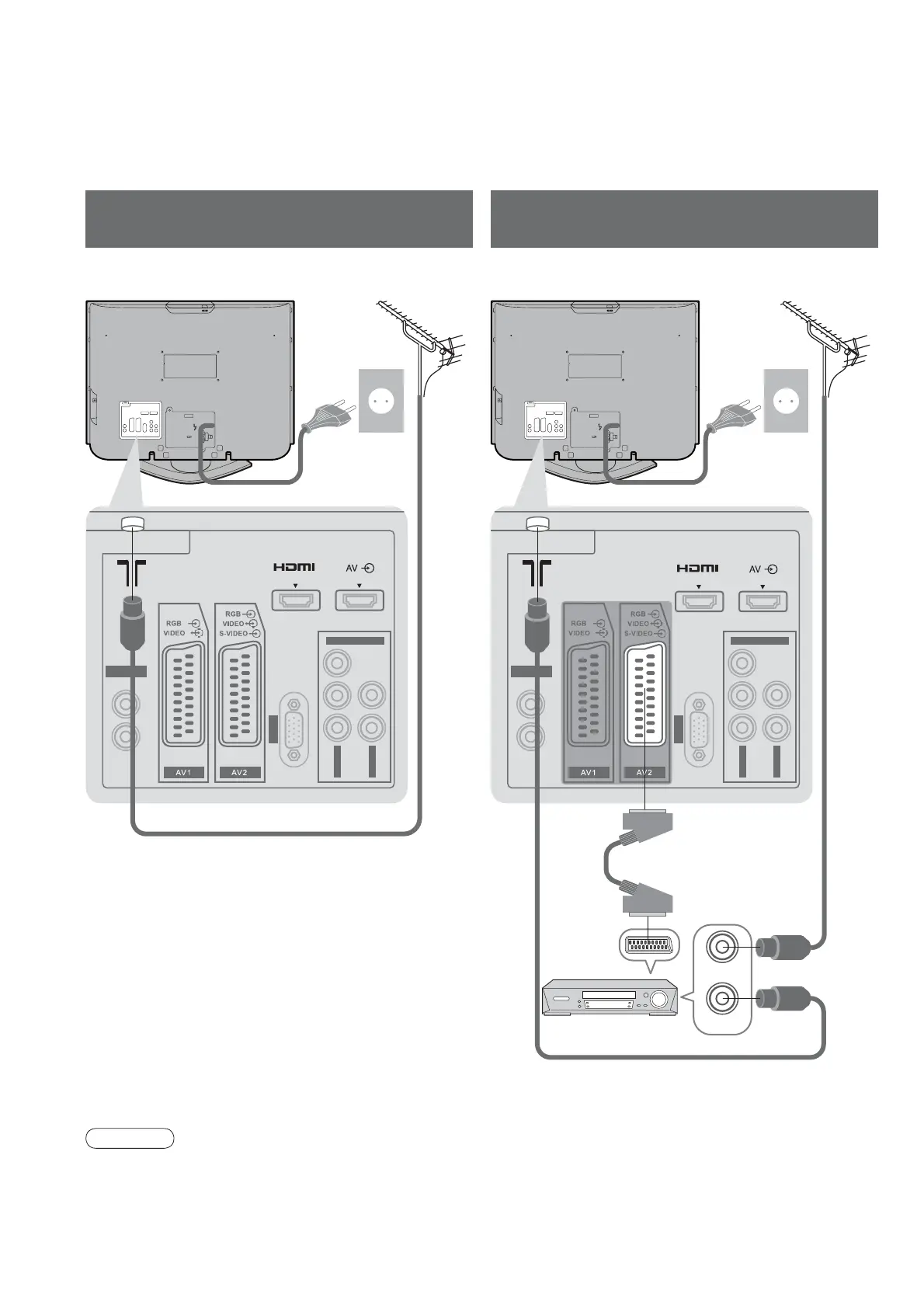 HDMI AV

RGB
VIDEO

RGB
VIDEO
S-VIDEO

AV1 AV2

HDMI AV

RGB
VIDEO

RGB
VIDEO
S-VIDEO

AV1 AV2