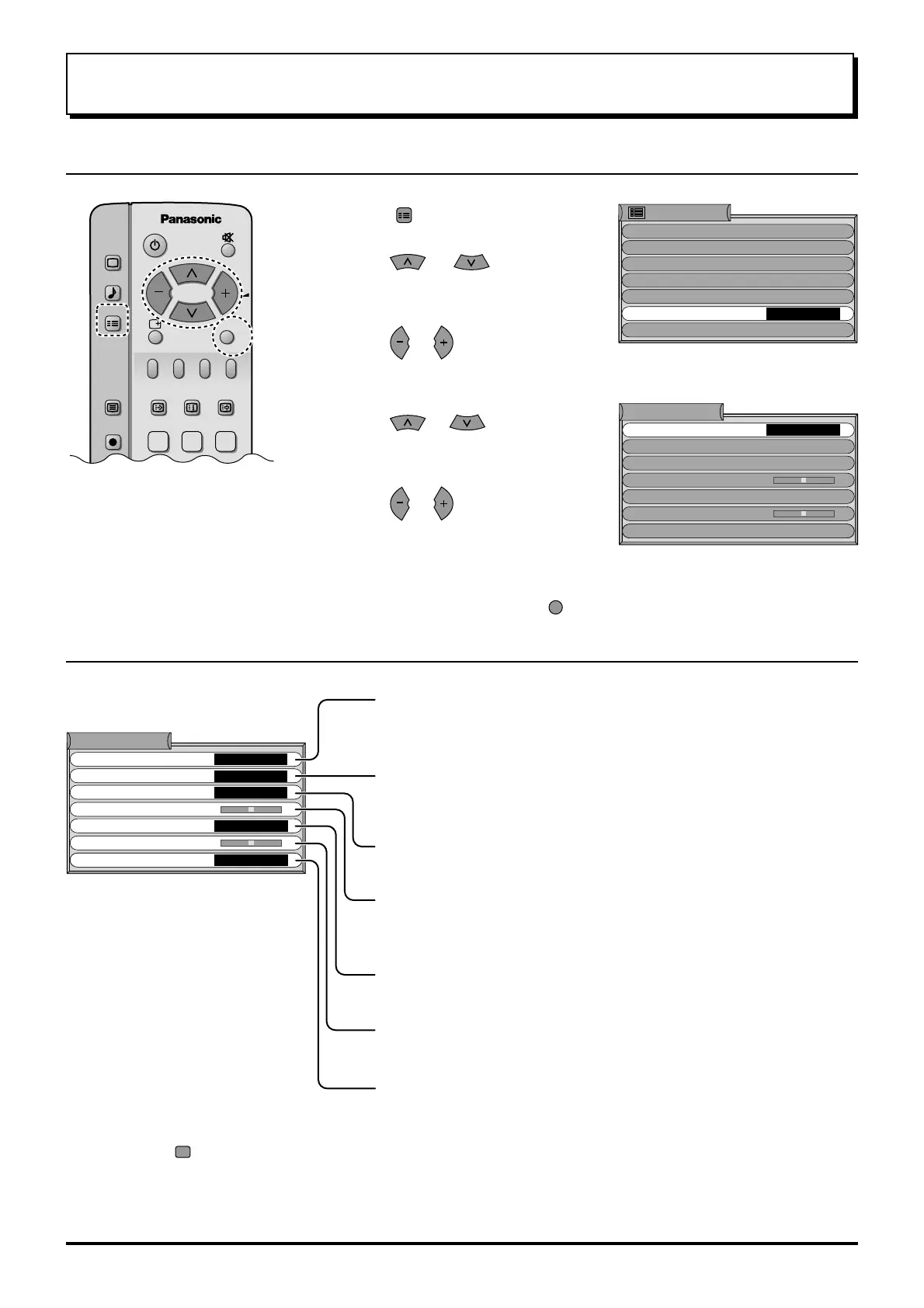 Panasonic