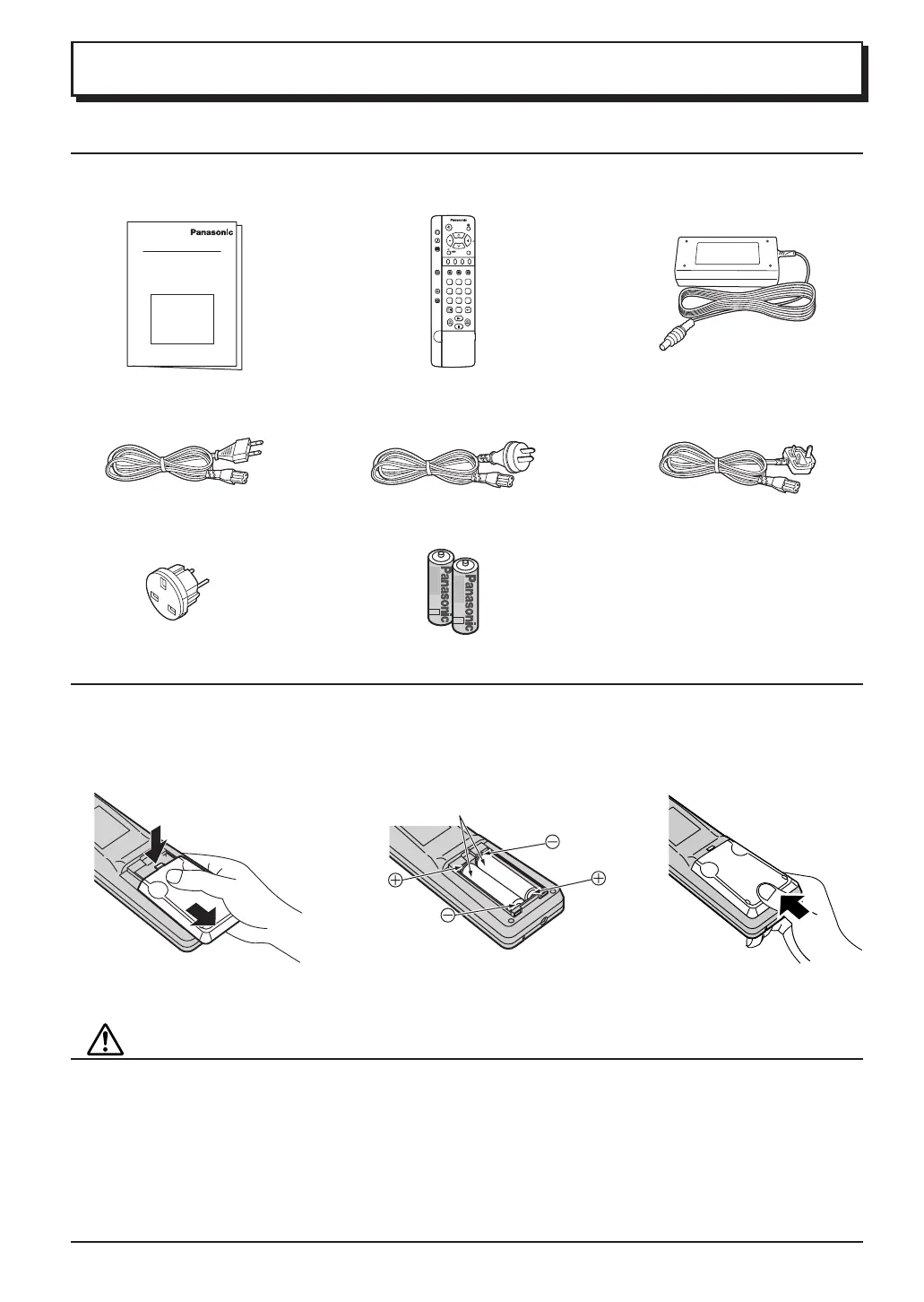 Panasonic

Panasonic

Panasonic

Panasonic