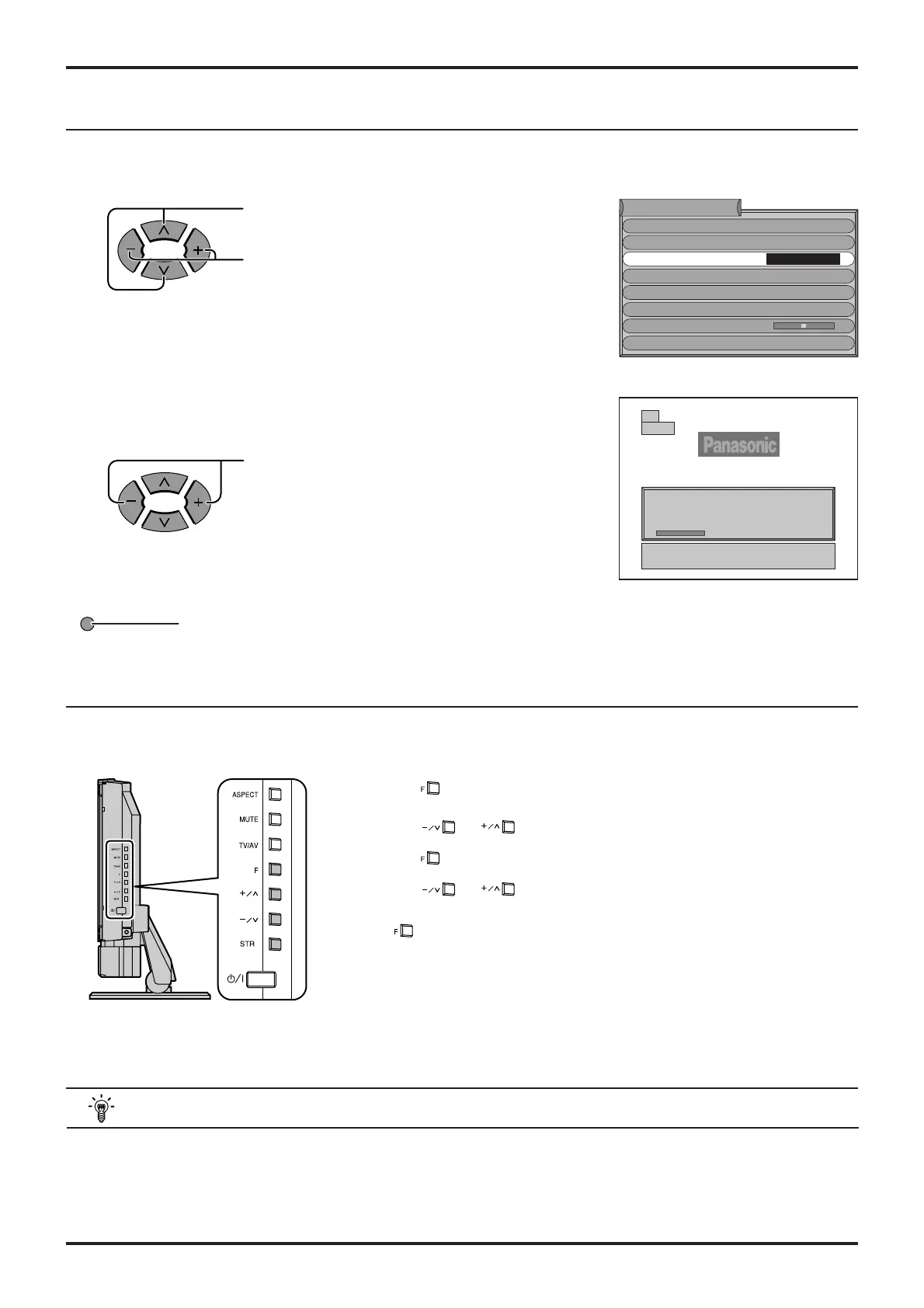 Panasonic

ASPECT
MUTE
TV/AV
F
+/∧
−/∨
STR
⏻/I

F

−/∨   +/∧

F

−/∨   +/∧

F