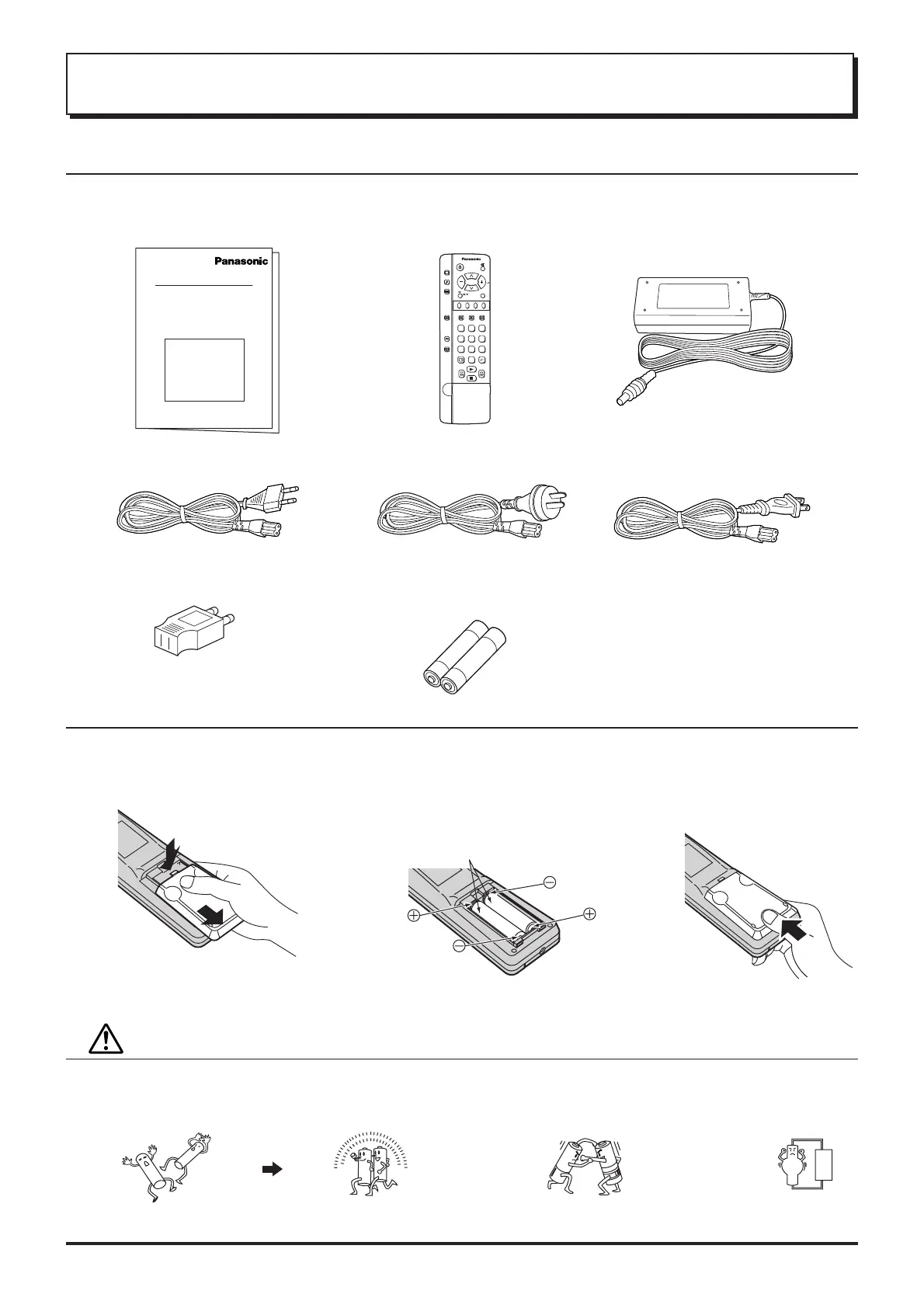 Panasonic

Panasonic