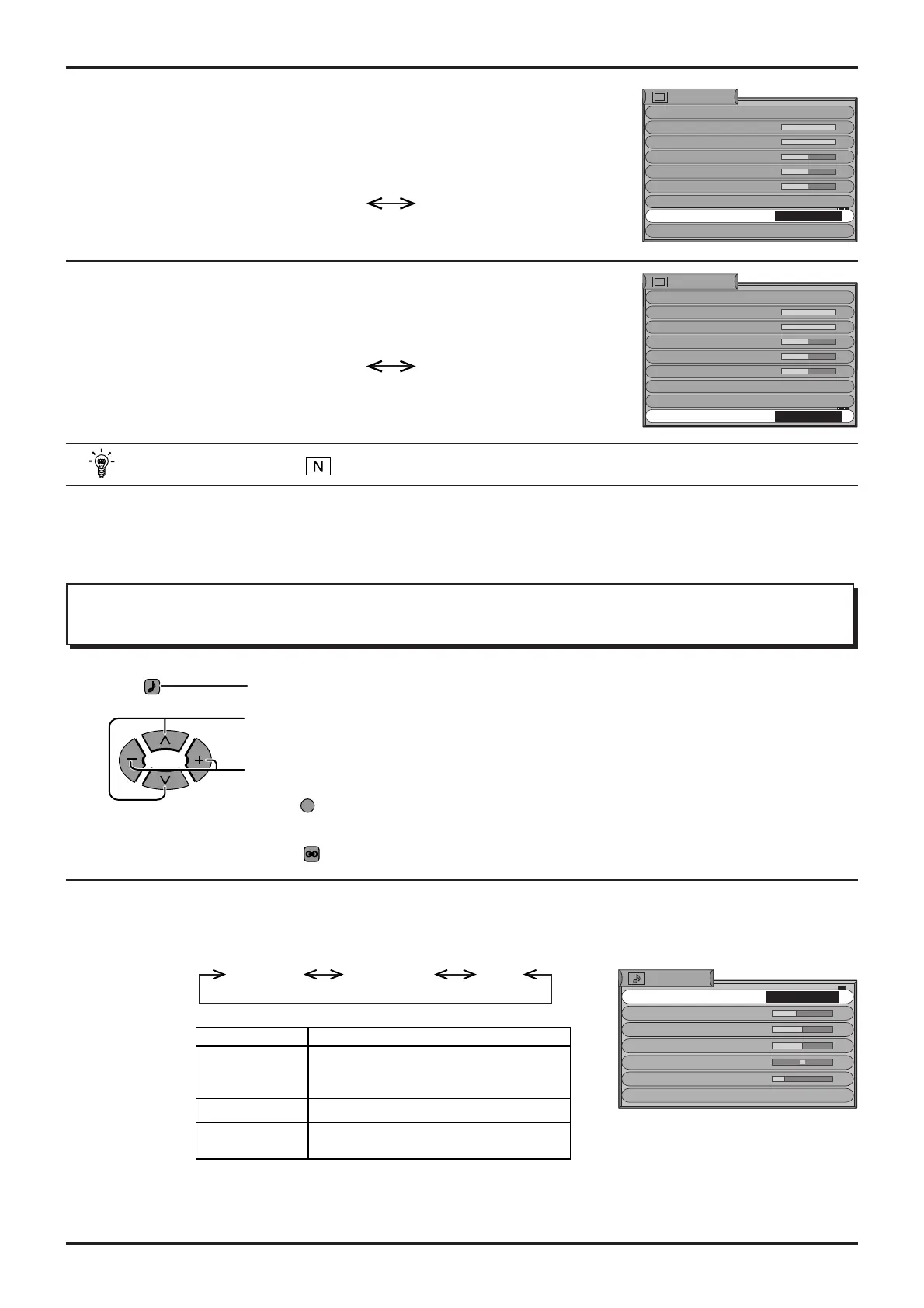 N