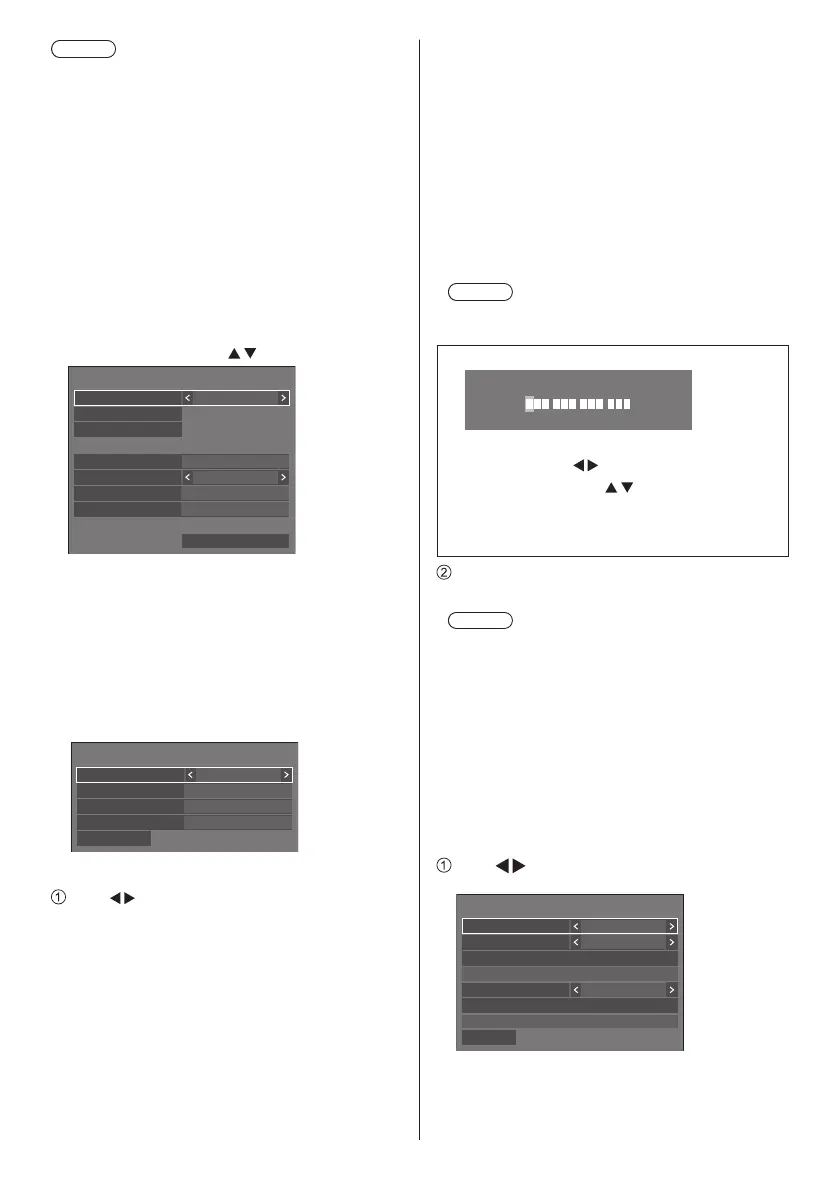 ①

②

①