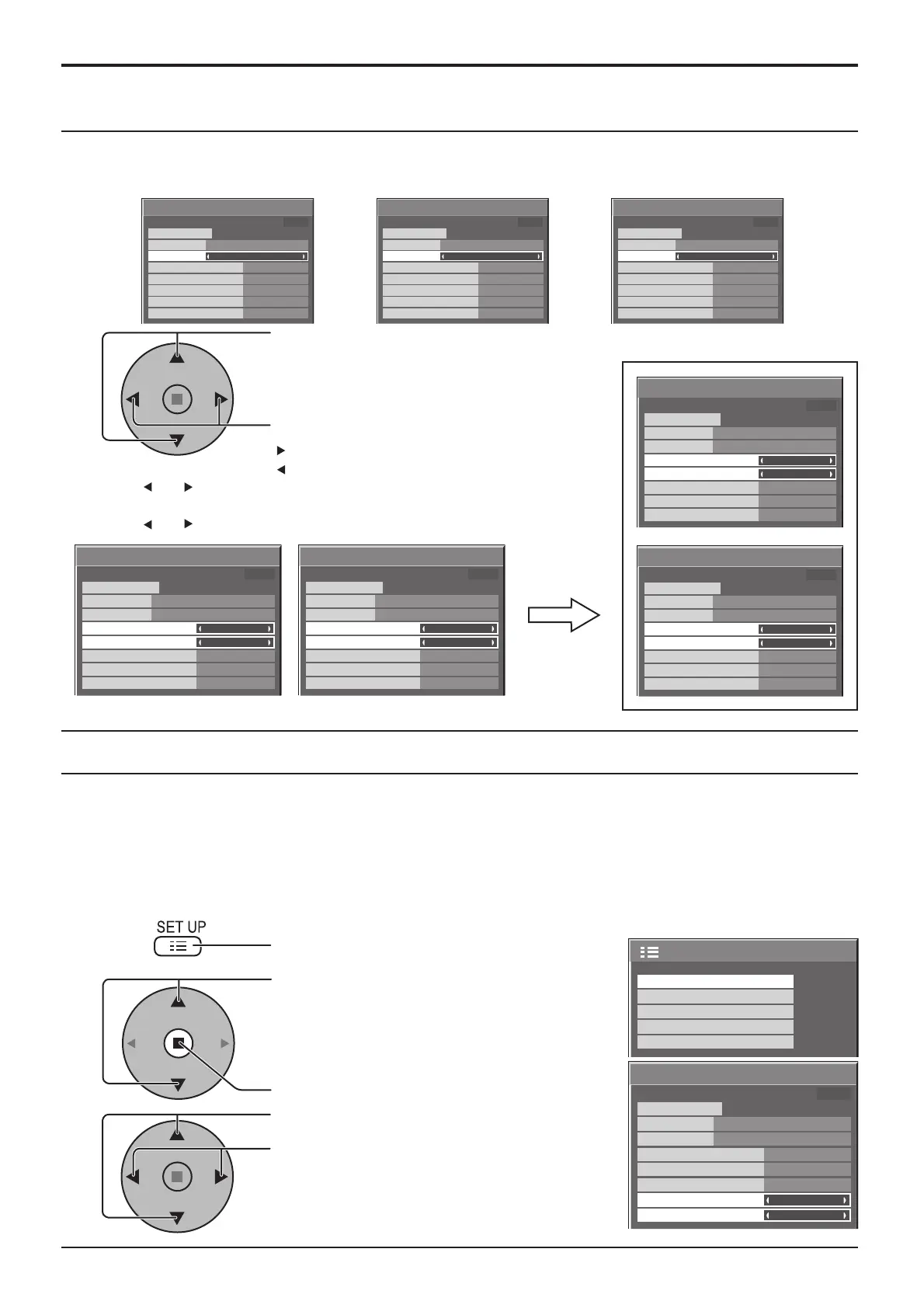 SET UP