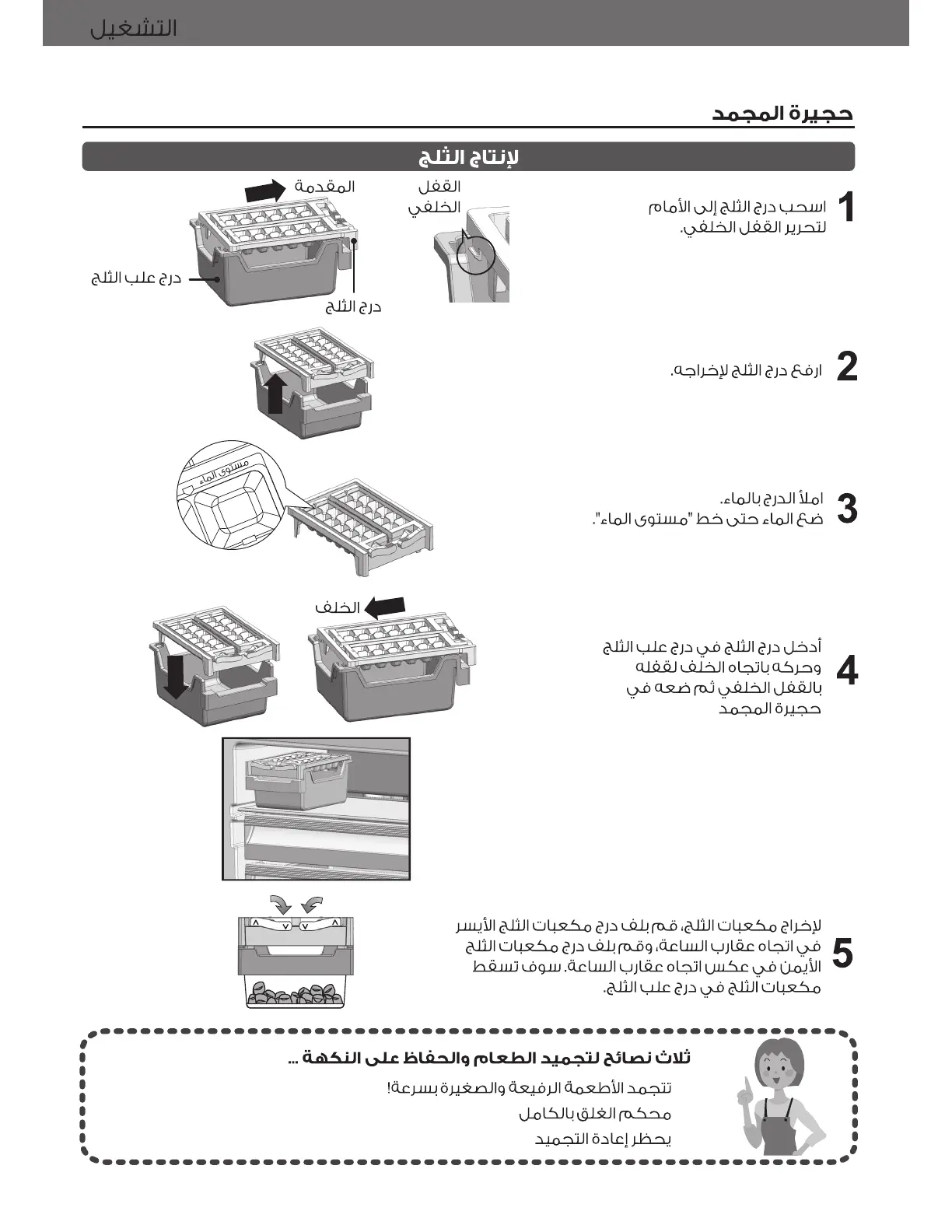 التشغيل

حجيرة المجمد

لإنتاج الثلج

1 اسحب درج الثلج إلى الأمام لتحرير القفل الخلفي.

القفل الخلفي

المقدمة

درج علب الثلج

درج الثلج

2 ارفع درج الثلج لإخراجه.

3 املأ الدرج بالماء. ضع الماء حتى خط "مستوى الماء".

مستوى الماء

4 أدخل درج الثلج في درج علب الثلج وحركه باتجاه الخلف لقفله بالقفل الخلفي ثم ضعه في حجيرة المجمد

الخلف

5 لإخراج مكعبات الثلج، قم بلف درج مكعبات الثلج الأيسر في اتجاه عقارب الساعة، وقم بلف درج مكعبات الثلج الأيمن في عكس اتجاه عقارب الساعة. سوف تسقط مكعبات الثلج في درج علب الثلج.

ثلاث نصائح لتجميد الطعام والحفاظ على النكهة ...

تتجمد الأطعمة الرفيعة والصغيرة بسرعة!

محكم الغلق بالكامل

يحظر إعادة التجميد