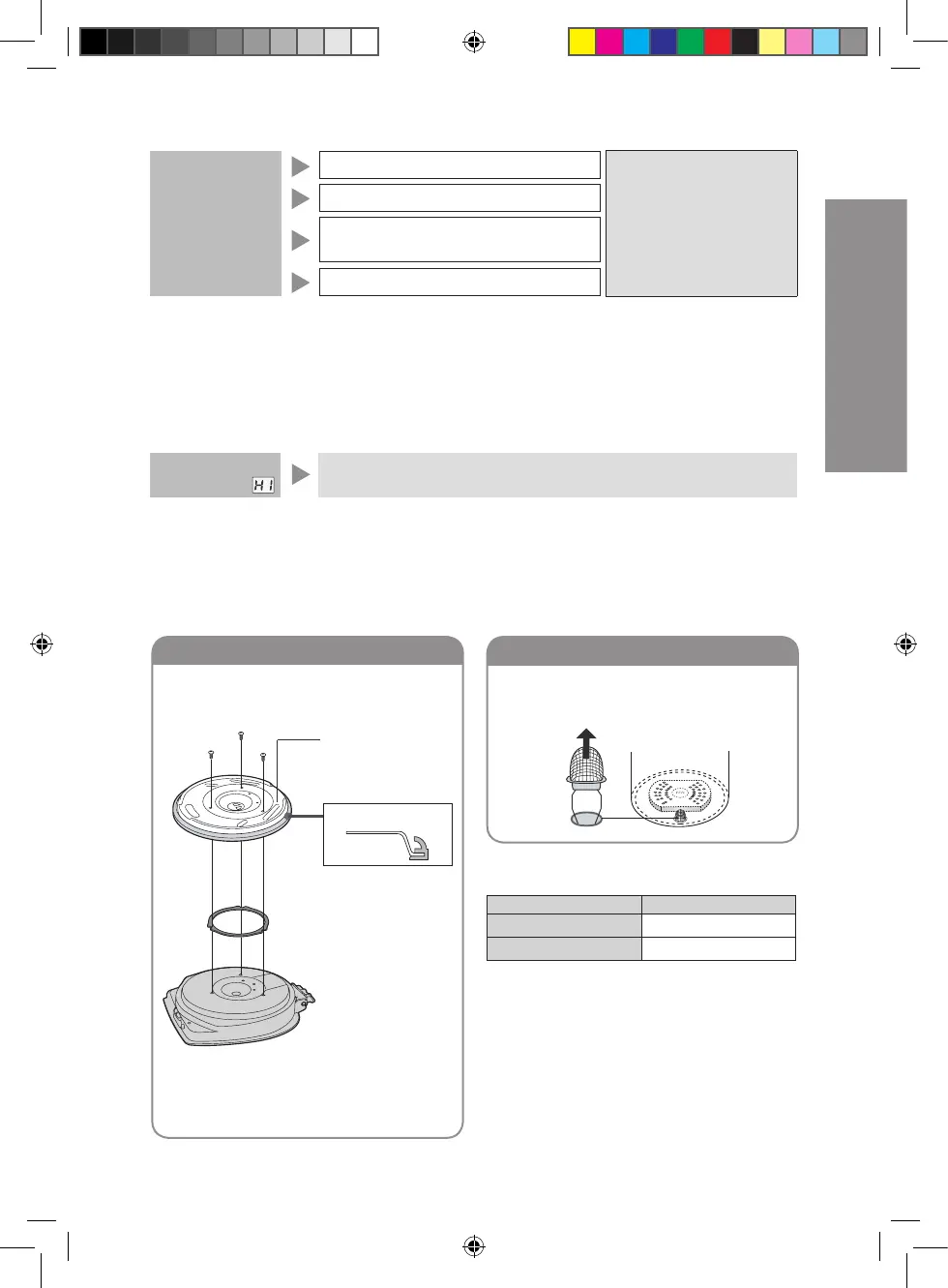 H I