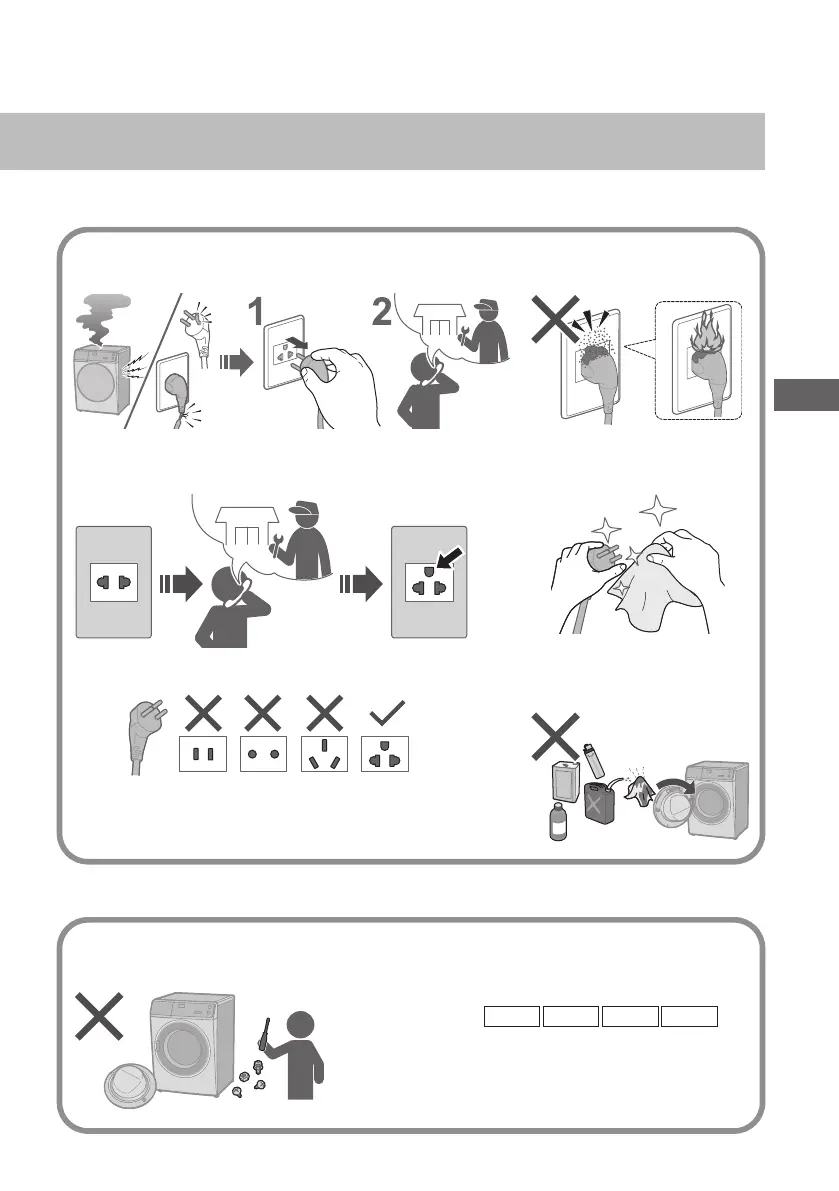 1

2