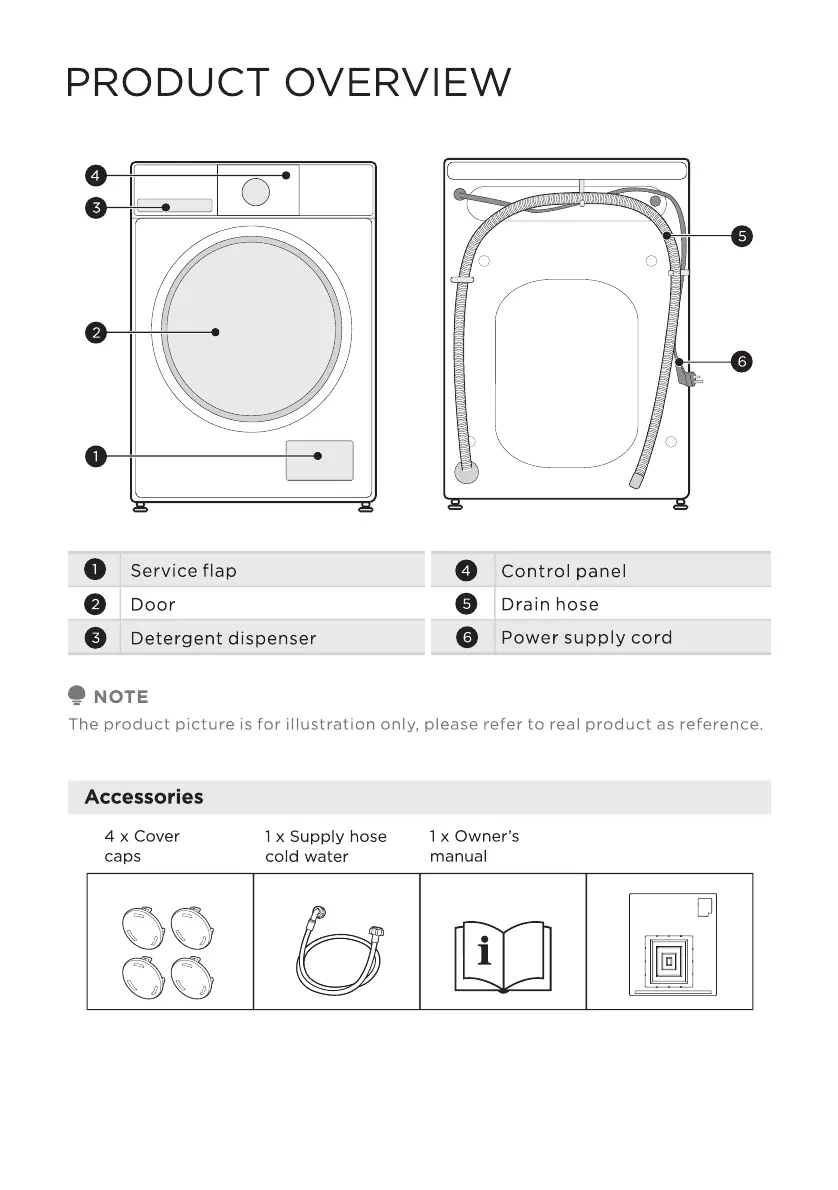 PRODUCT OVERVIEW

4
3
2
1
5
6

| 1 | Service flap | 4 | Control panel |
|---|---|---|---|
| 2 | Door | 5 | Drain hose |
| 3 | Detergent dispenser | 6 | Power supply cord |

NOTE
The product picture is for illustration only, please refer to real product as reference.

Accessories

4 x Cover caps

1 x Supply hose cold water

1 x Owner's manual

i