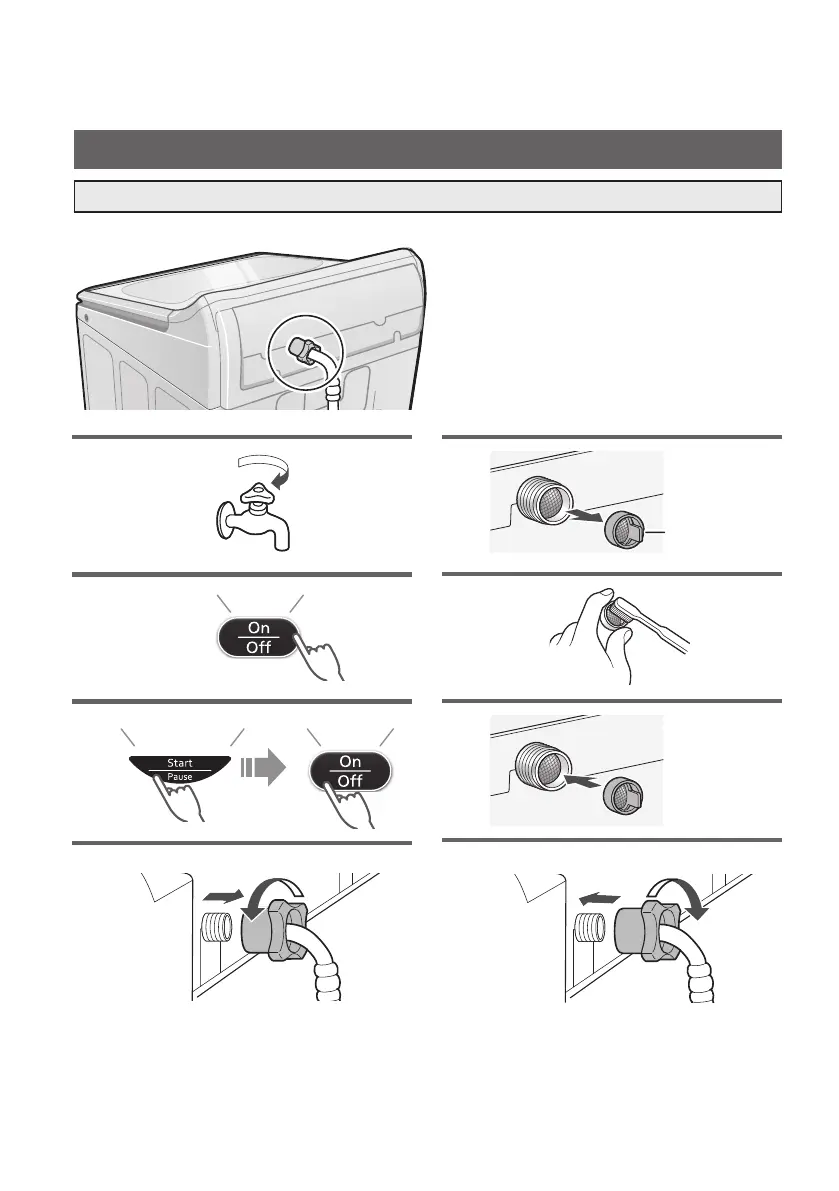 On
Off

Start
Pause

On
Off