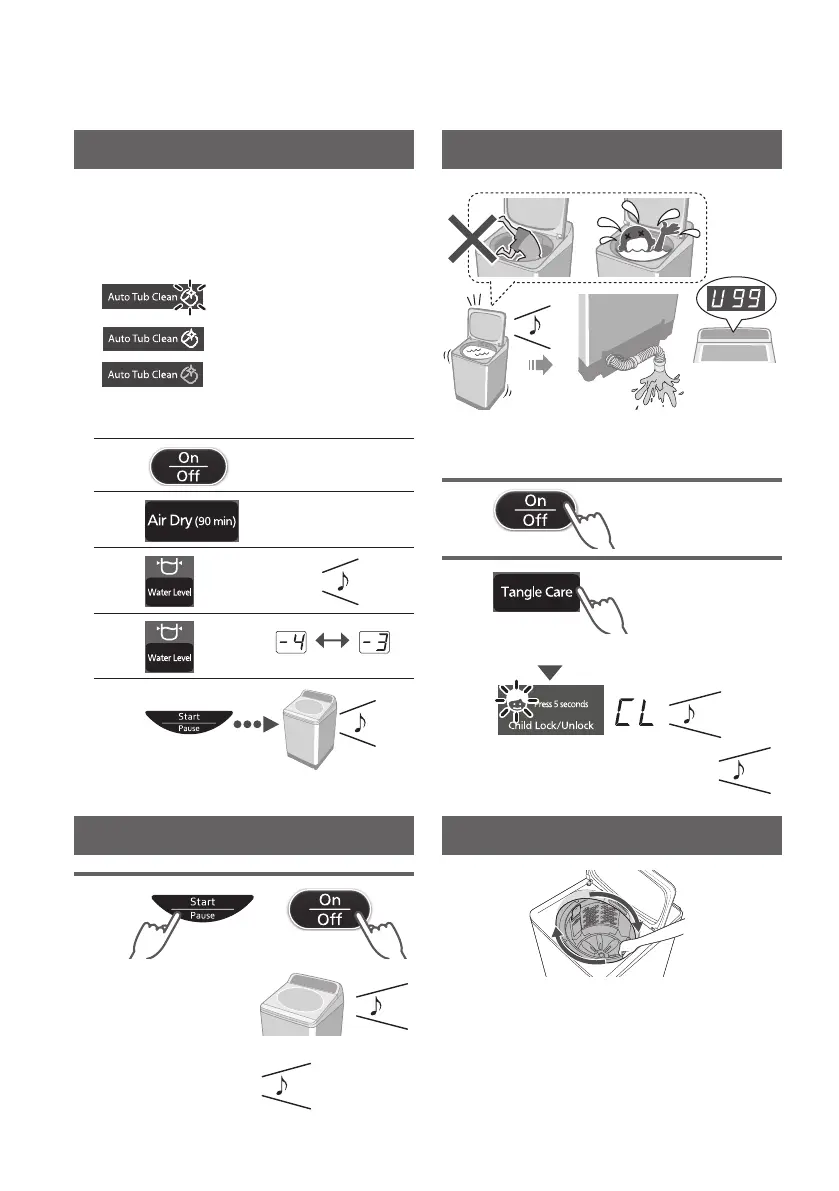 Auto Tub Clean

Auto Tub Clean

Auto Tub Clean

On
Off

Air Dry (90 min)

Water Level

Water Level

-4 -3

Start
Pause

U99

On
Off

Tangle Care

Press 5 seconds
Child Lock/Unlock

CL

Start
Pause

On
Off