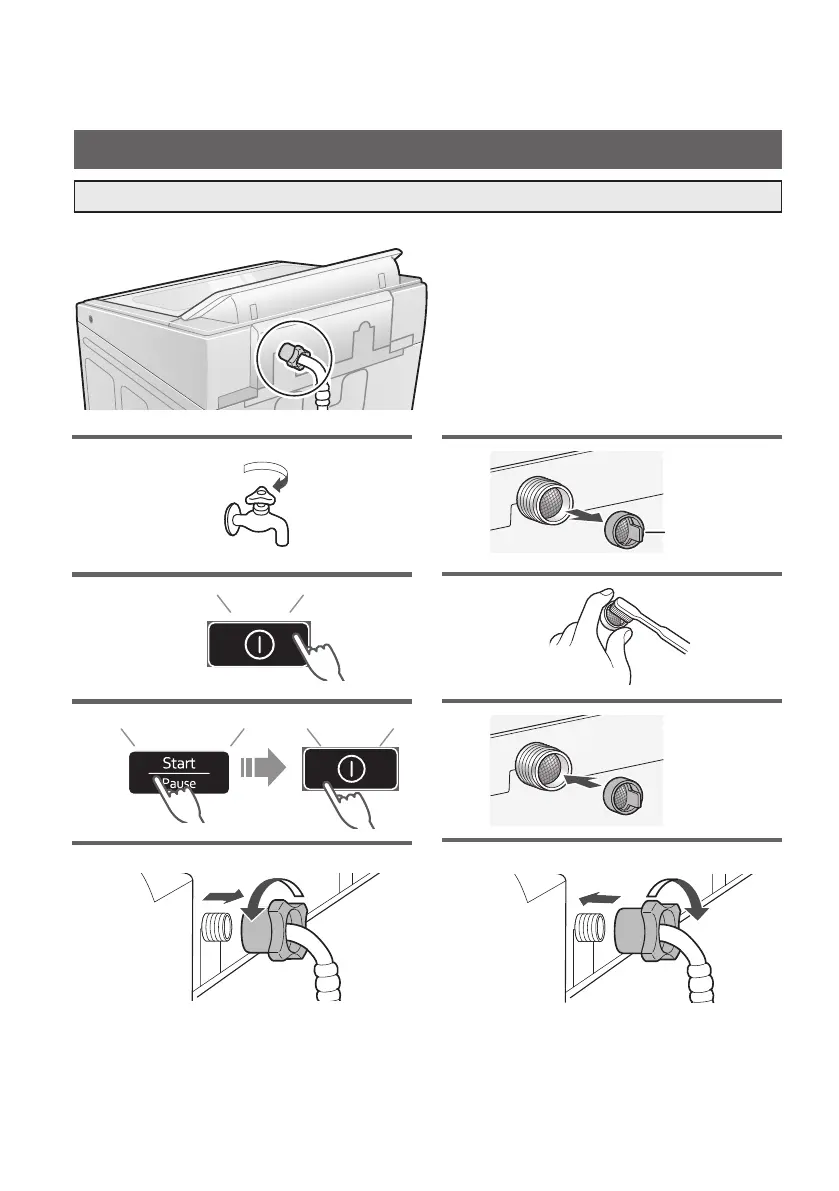 Start
Pause