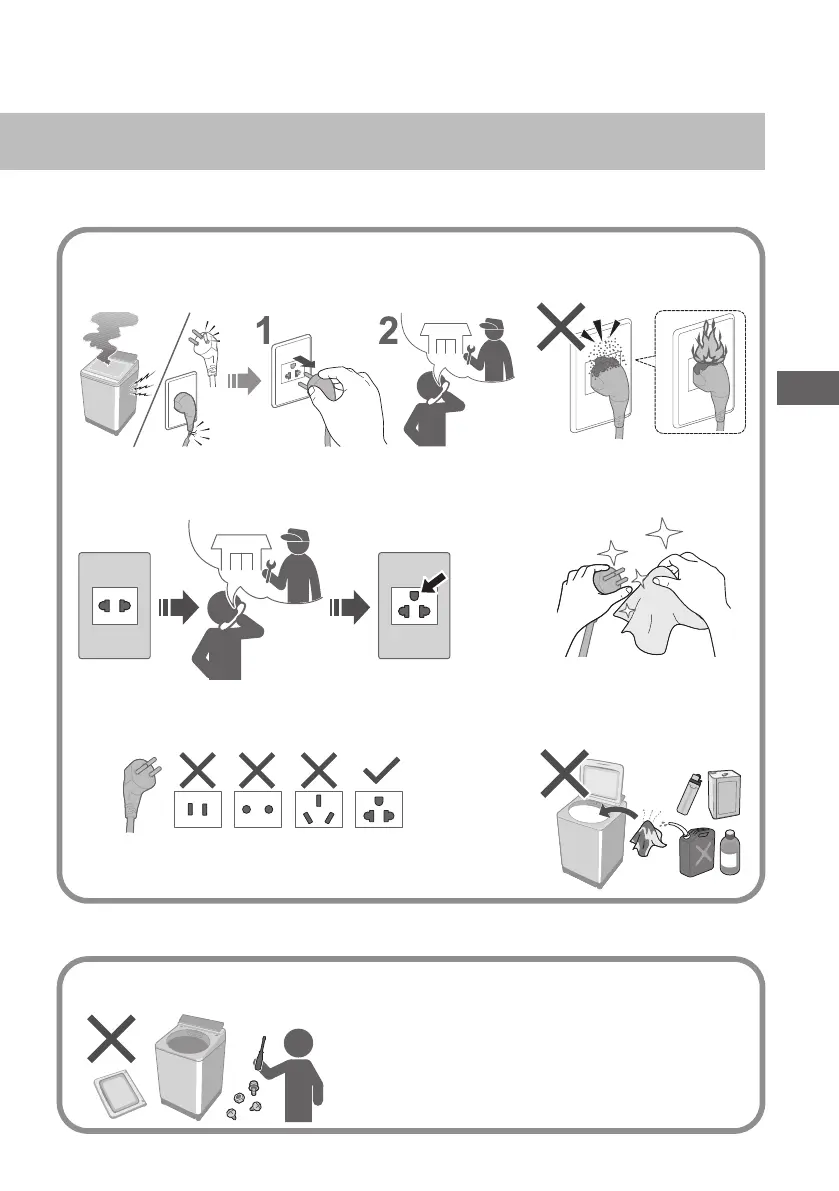 1

2